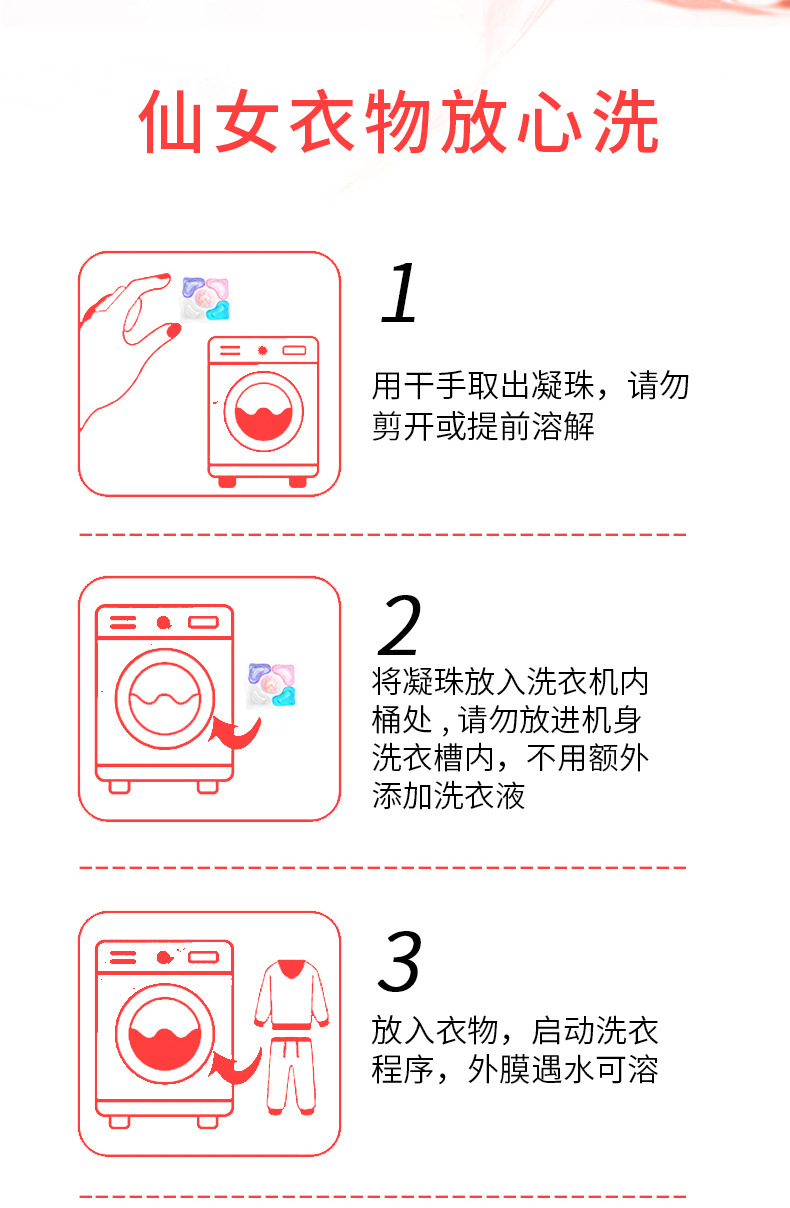 仙女衣物放心洗

1

用干手取出凝珠，请勿剪开或提前溶解

2

将凝珠放入洗衣机内桶处，请勿放进机身洗衣槽内，不用额外添加洗衣液

3

放入衣物，启动洗衣程序，外膜遇水可溶