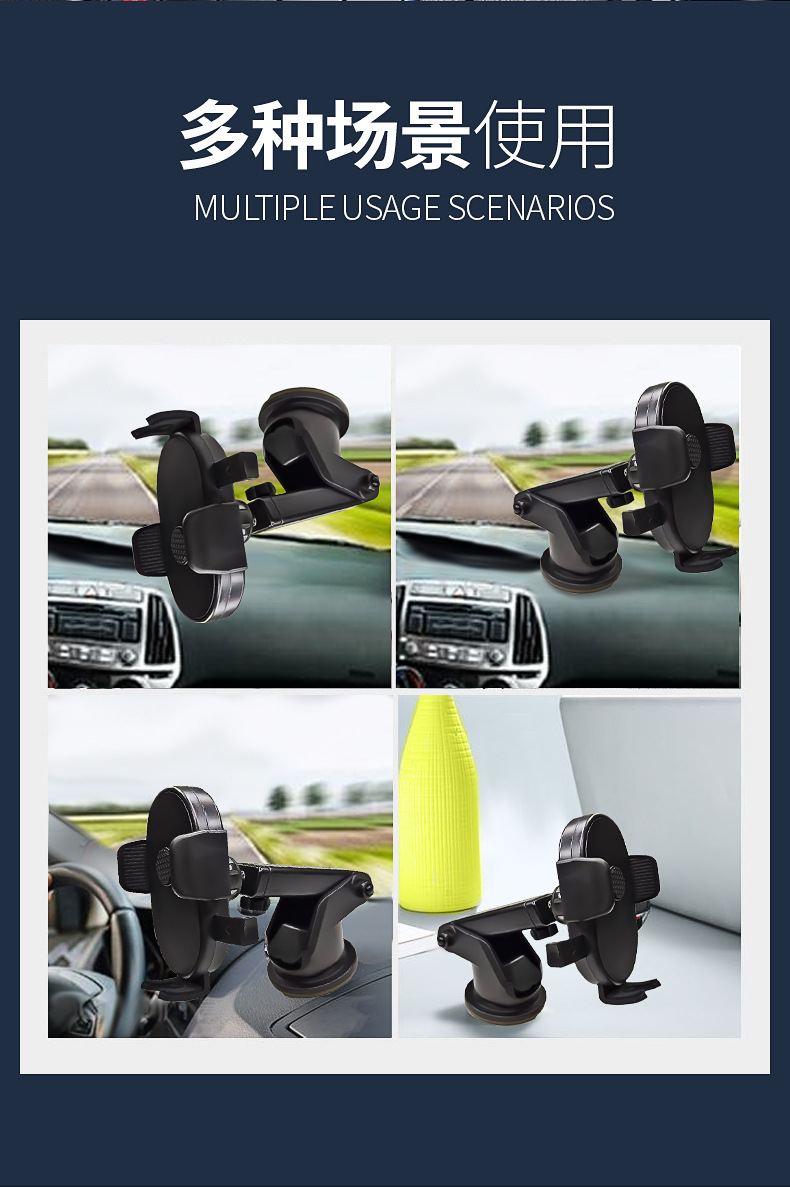 多种场景使用
MULTIPLE USAGE SCENARIOS