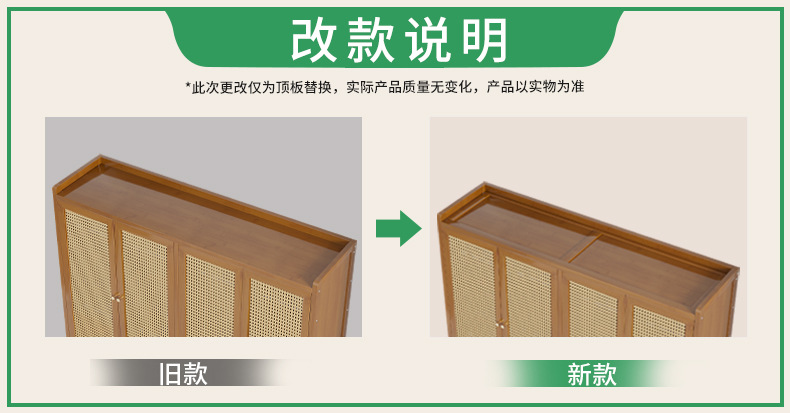 改款说明

*此次更改仅为顶板替换，实际产品质量无变化，产品以实物为准

旧款

新款