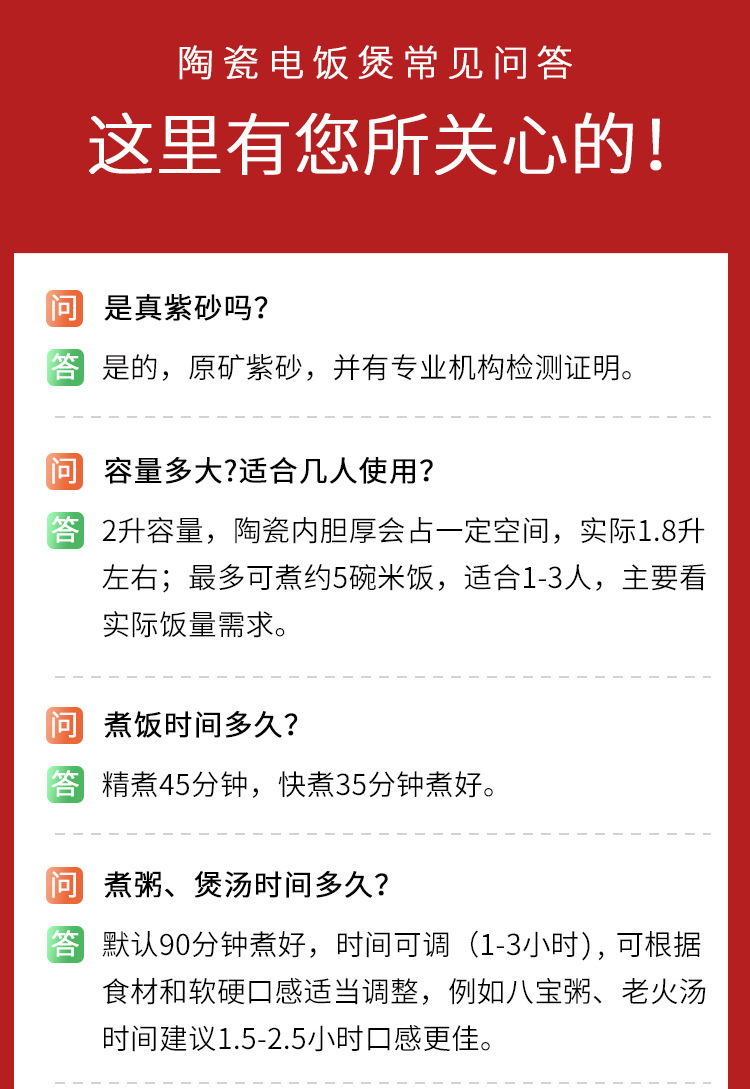 陶瓷电饭煲常见问答

这里有您所关心的！

问 是真紫砂吗？

答 是的，原矿紫砂，并有专业机构检测证明。

问 容量多大?适合几人使用?

答 2升容量，陶瓷内胆厚会占一定空间，实际1.8升左右；最多可煮约5碗米饭，适合1-3人，主要看实际饭量需求。

问 煮饭时间多久？

答 精煮45分钟，快煮35分钟煮好。

问 煮粥、煲汤时间多久？

答 默认90分钟煮好，时间可调（1-3小时)，可根据食材和软硬口感适当调整，例如八宝粥、老火汤时间建议1.5-2.5小时口感更佳。