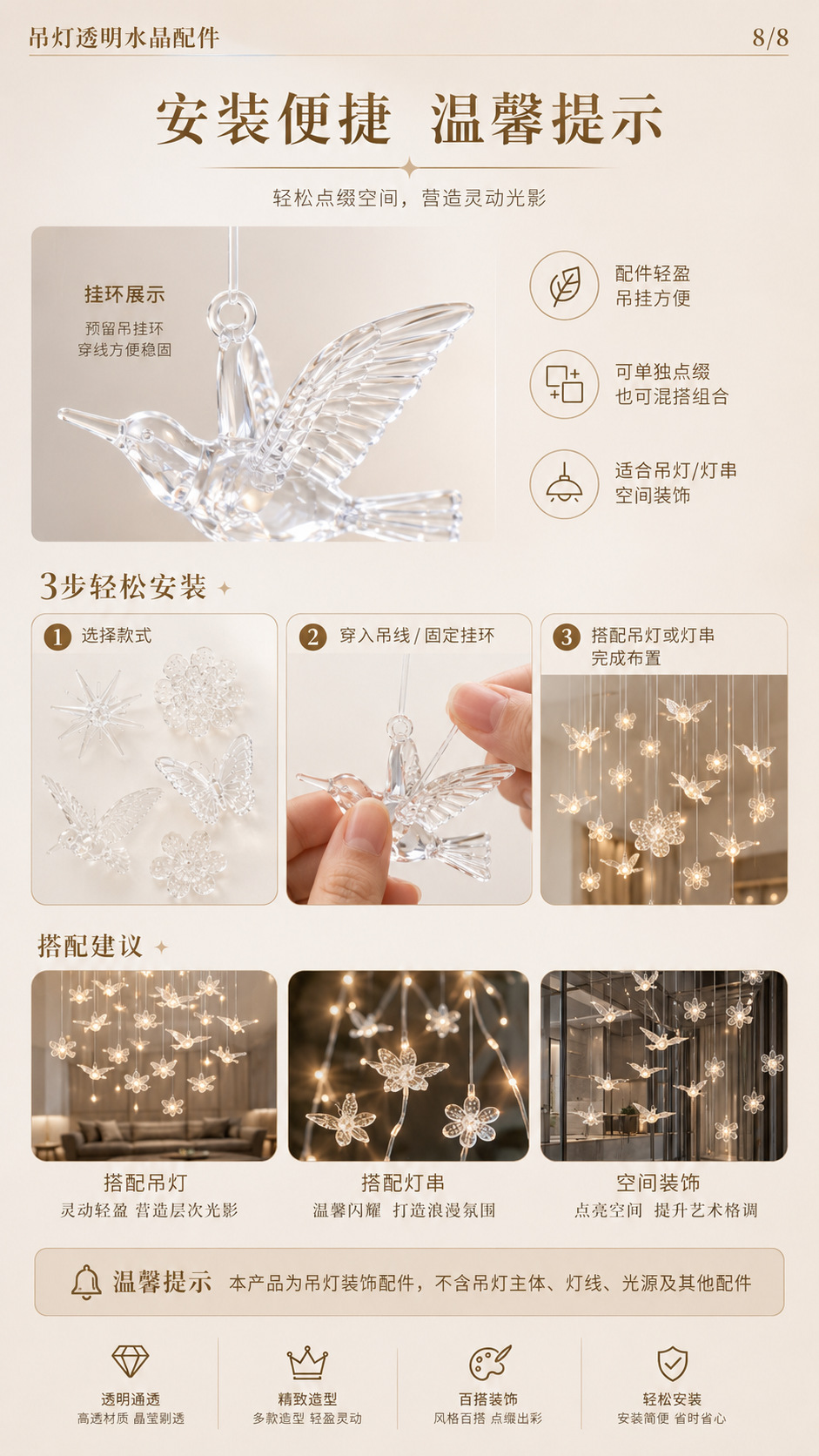 吊灯透明水晶配件 8/8

安装便捷 温馨提示

轻松点缀空间，营造灵动光影

挂环展示
预留吊挂环
穿线方便稳固

配件轻盈
吊挂方便

可单独点缀
也可混搭组合

适合吊灯/灯串
空间装饰

3步轻松安装

1 选择款式

2 穿入吊线 / 固定挂环

3 搭配吊灯或灯串
完成布置

搭配建议

搭配吊灯
灵动轻盈 营造层次光影

搭配灯串
温馨闪耀 打造浪漫氛围

空间装饰
点亮空间 提升艺术格调

温馨提示 本产品为吊灯装饰配件，不含吊灯主体、灯线、光源及其他配件

透明通透
高透材质 晶莹剔透

精致造型
多款造型 轻盈灵动

百搭装饰
风格百搭 点缀出彩

轻松安装
安装简便 省时省心