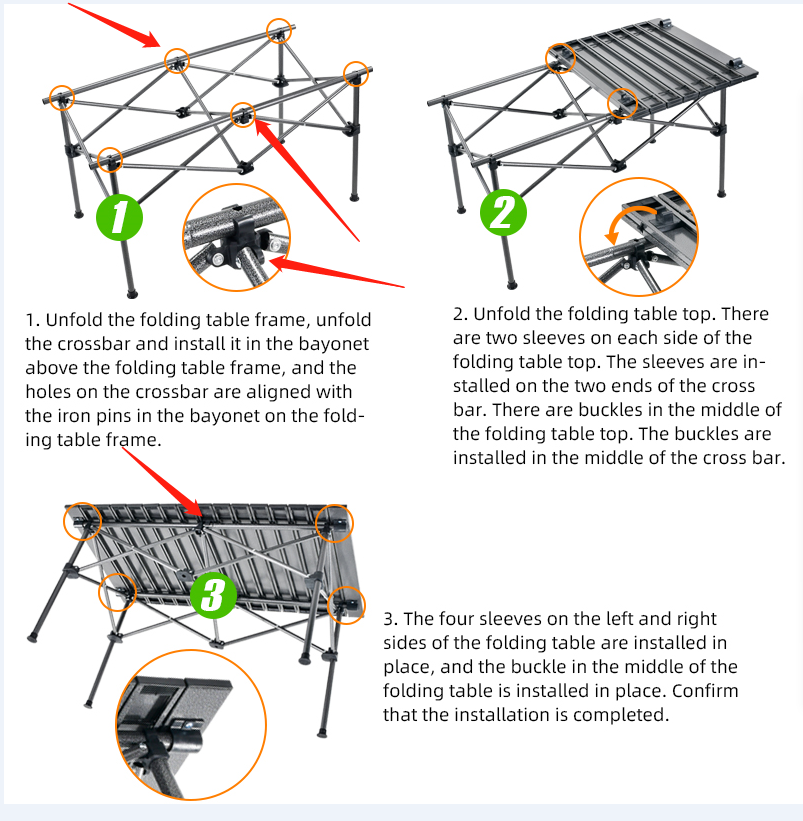 1

2

1. Unfold the folding table frame, unfold the crossbar and install it in the bayonet above the folding table frame, and the holes on the crossbar are aligned with the iron pins in the bayonet on the folding table frame.

2. Unfold the folding table top. There are two sleeves on each side of the folding table top. The sleeves are installed on the two ends of the cross bar. There are buckles in the middle of the folding table top. The buckles are installed in the middle of the cross bar.

3

3. The four sleeves on the left and right sides of the folding table are installed in place, and the buckle in the middle of the folding table is installed in place. Confirm that the installation is completed.