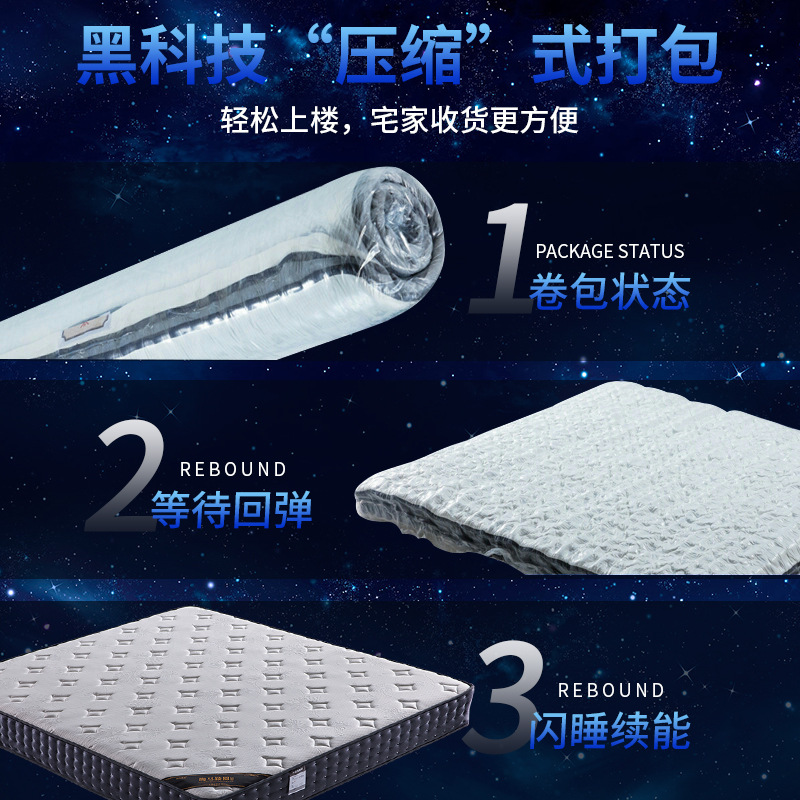 黑科技“压缩”式打包

轻松上楼，宅家收货更方便

1
PACKAGE STATUS
卷包状态

2
REBOUND
等待回弹

3
REBOUND
闪睡续能