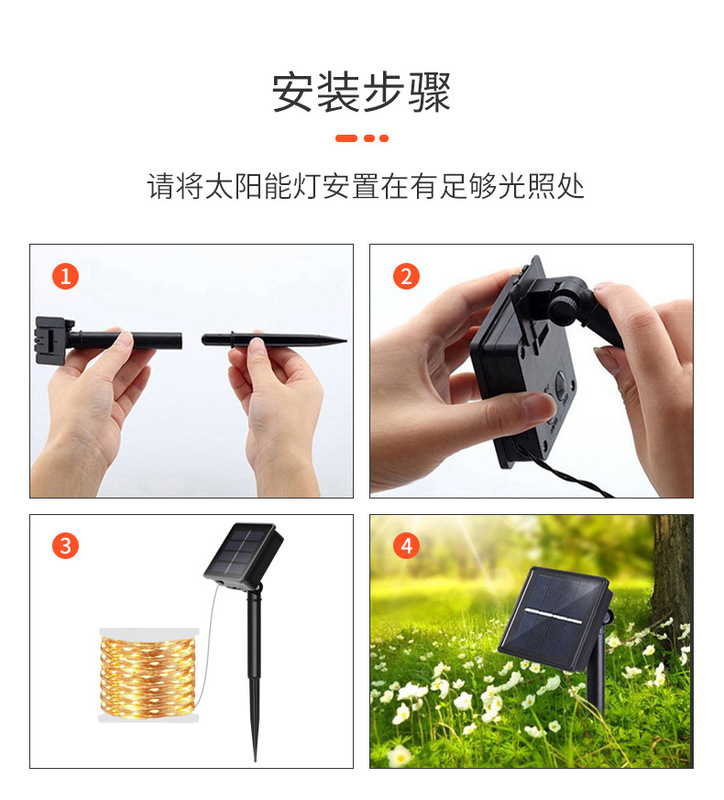 安装步骤

请将太阳能灯安置在有足够光照处

1

2

3

4