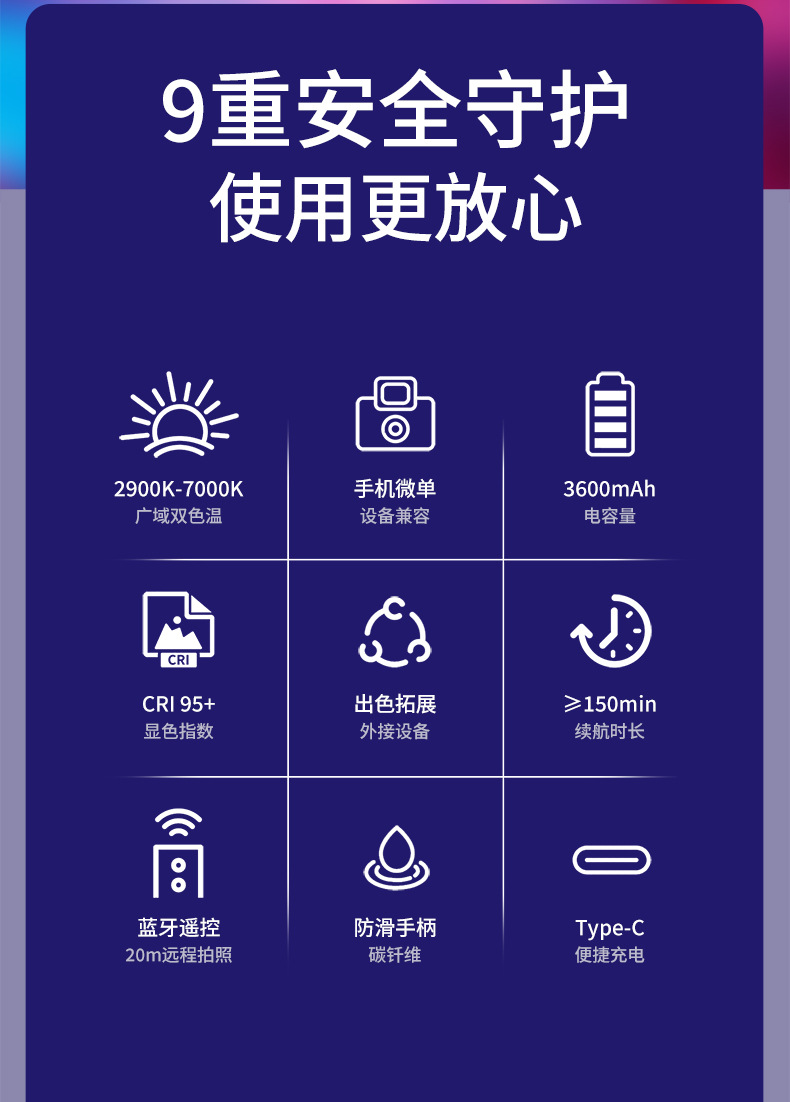 9重安全守护
使用更放心

2900K-7000K
广域双色温

手机微单
设备兼容

3600mAh
电容量

CRI

CRI 95+
显色指数

出色拓展
外接设备

≥150min
续航时长

蓝牙遥控
20m远程拍照

防滑手柄
碳钎维

Type-C
便捷充电