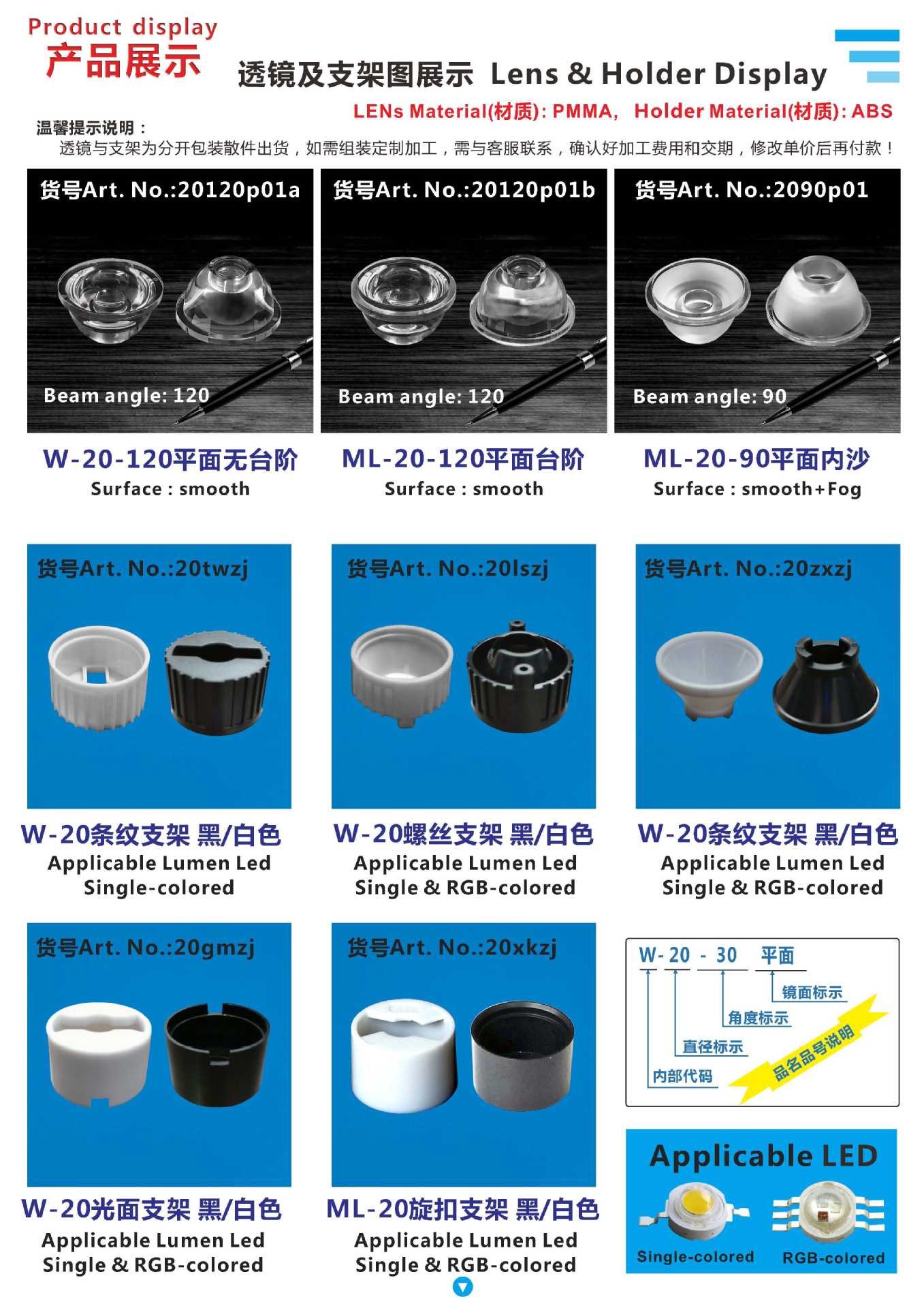 Product display
产品展示

透镜及支架图展示 Lens & Holder Display

LENs Material(材质): PMMA, Holder Material(材质): ABS

温馨提示说明：
透镜与支架为分开包装散件出货，如需组装定制加工，需与客服联系，确认好加工费用和交期，修改单价后再付款！

货号Art. No.:20120p01a
Beam angle: 120
W-20-120平面无台阶
Surface : smooth

货号Art. No.:20120p01b
Beam angle: 120
ML-20-120平面台阶
Surface : smooth

货号Art. No.:2090p01
Beam angle: 90
ML-20-90平面内沙
Surface : smooth+Fog

货号Art. No.:20twzj
W-20条纹支架 黑/白色
Applicable Lumen Led
Single-colored

货号Art. No.:20lszj
W-20螺丝支架 黑/白色
Applicable Lumen Led
Single & RGB-colored

货号Art. No.:20zxzj
W-20条纹支架 黑/白色
Applicable Lumen Led
Single & RGB-colored

货号Art. No.:20gmzj
W-20光面支架 黑/白色
Applicable Lumen Led
Single & RGB-colored

货号Art. No.:20xkzj
ML-20旋扣支架 黑/白色
Applicable Lumen Led
Single & RGB-colored

W- 20 - 30 平面
镜面标示
角度标示
直径标示
内部代码
品名品号说明

Applicable LED
Single-colored
RGB-colored