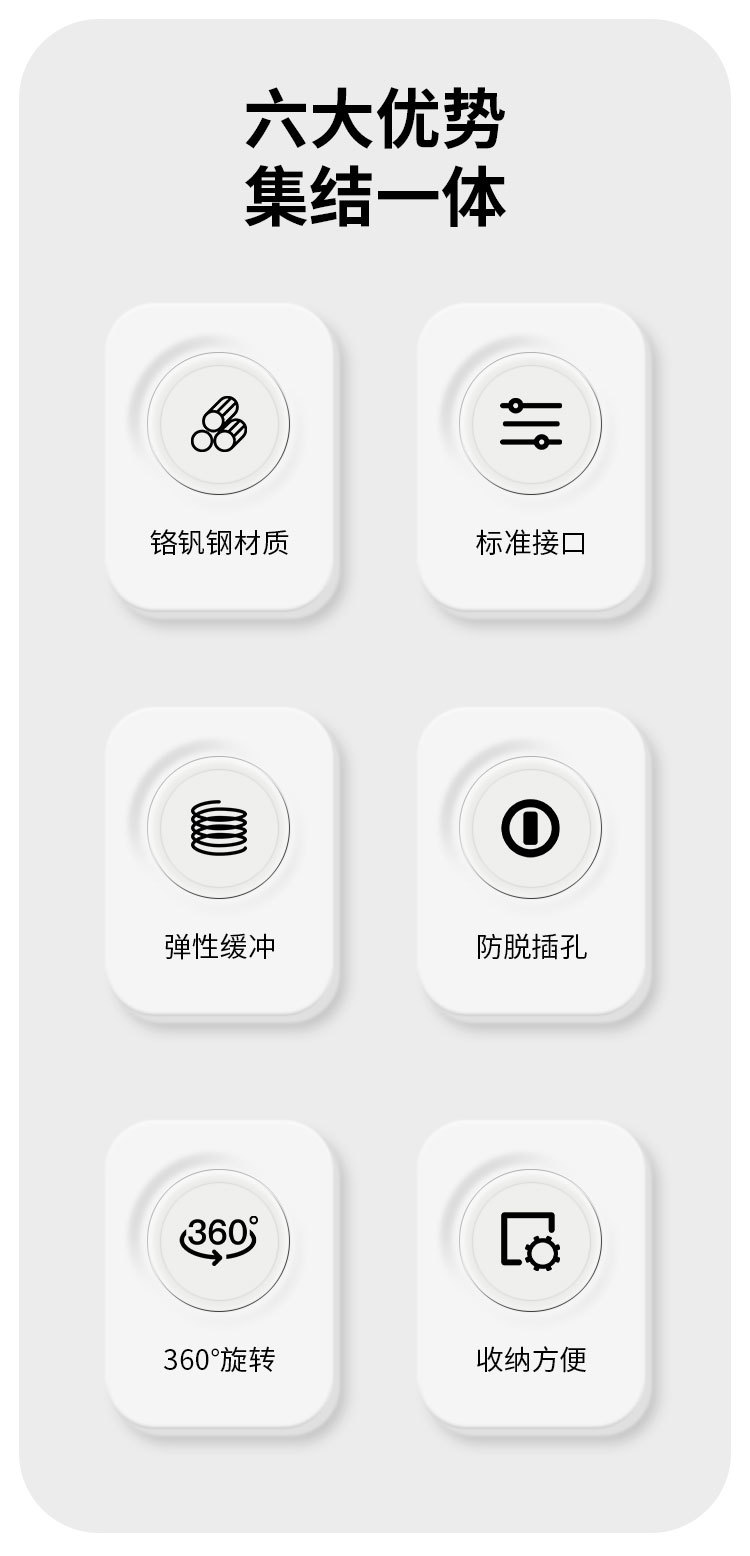 六大优势
集结一体

铬钒钢材质

标准接口

弹性缓冲

防脱插孔

360°

360°旋转

收纳方便