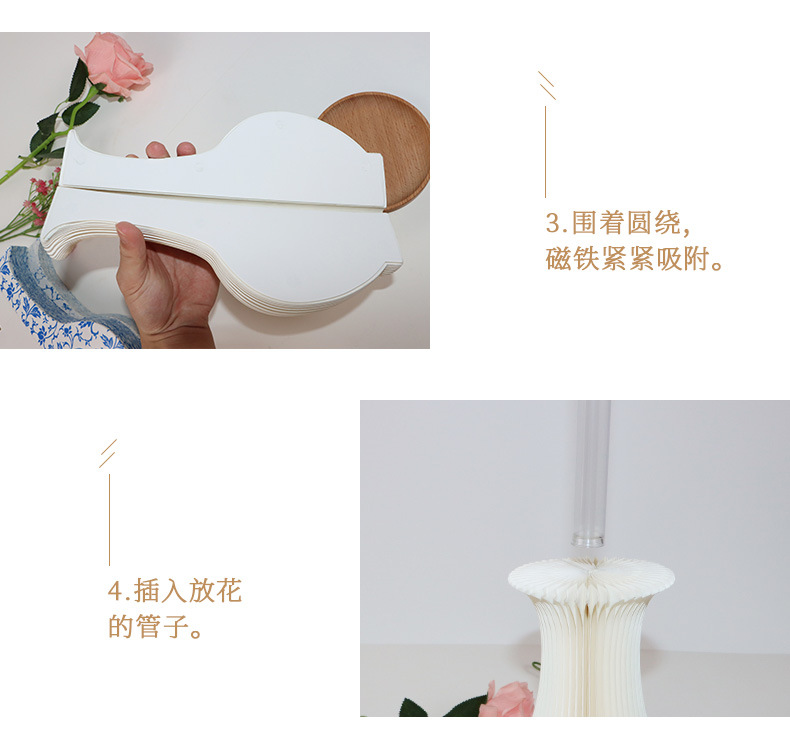 3.围着圆绕,
磁铁紧紧吸附。

4.插入放花
的管子。