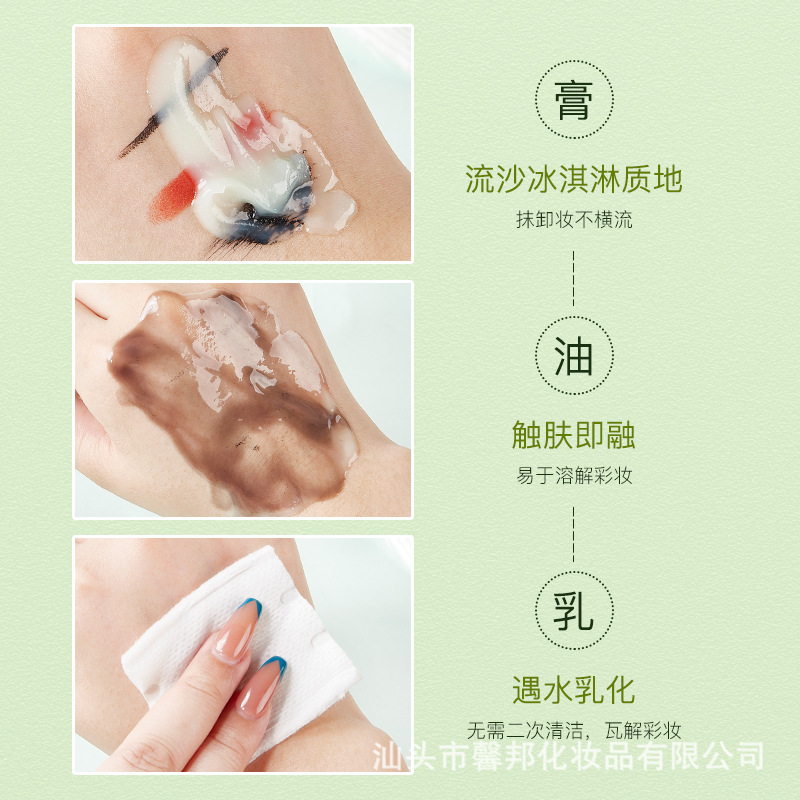 膏
流沙冰淇淋质地
抹卸妆不横流

油
触肤即融
易于溶解彩妆

乳
遇水乳化
无需二次清洁，瓦解彩妆

汕头市馨邦化妆品有限公司