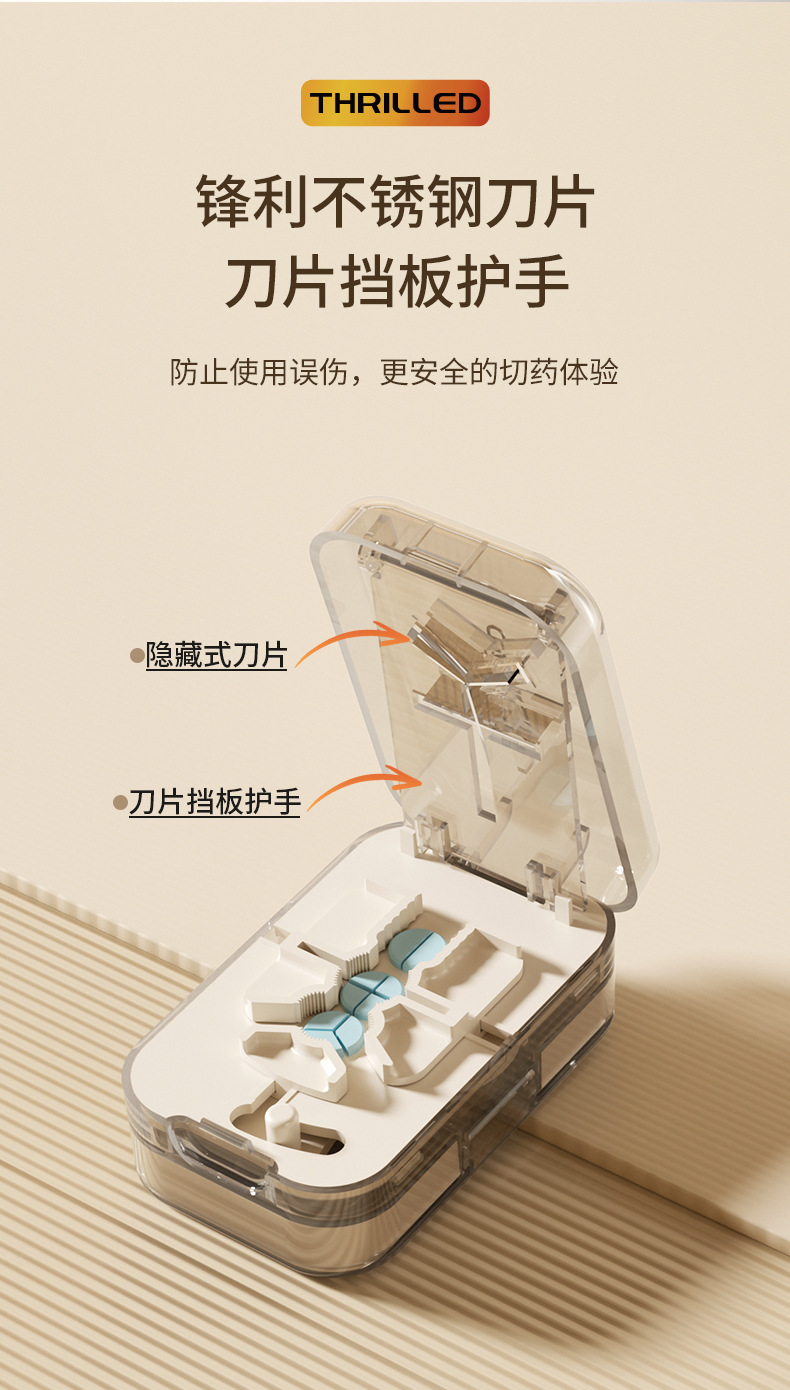 THRILLED

锋利不锈钢刀片
刀片挡板护手

防止使用误伤，更安全的切药体验

隐藏式刀片

刀片挡板护手