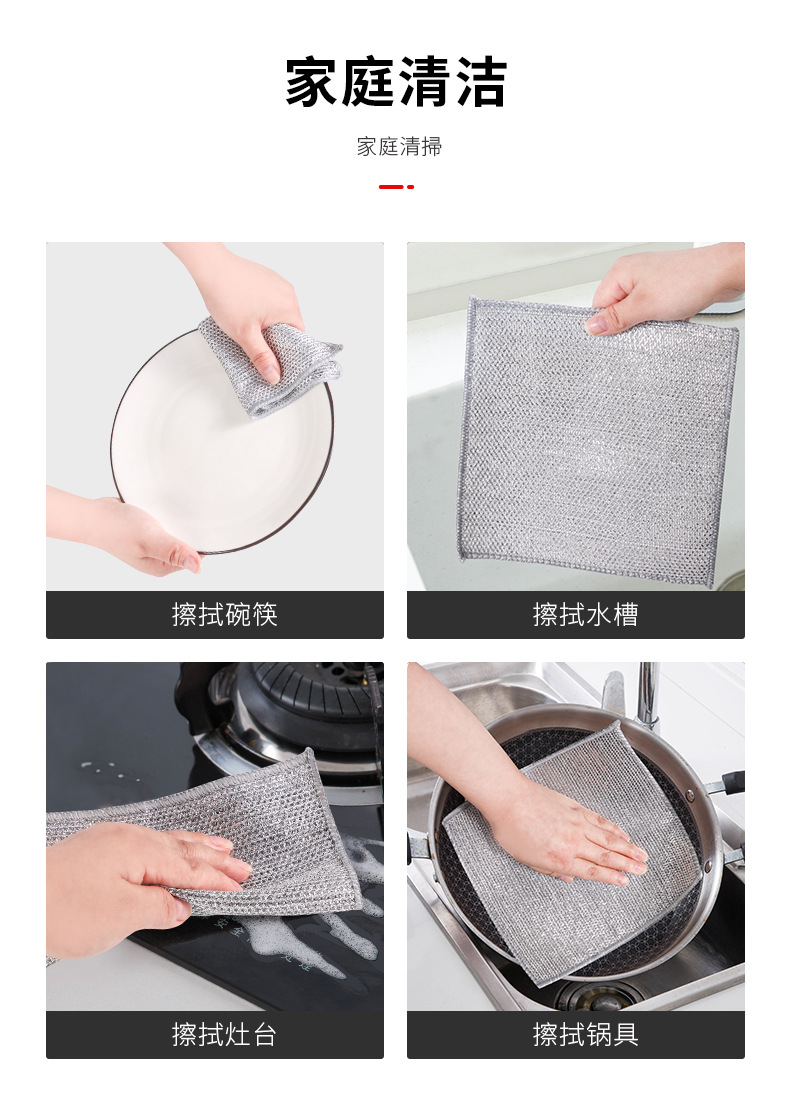 家庭清洁

家庭清掃

擦拭碗筷

擦拭水槽

擦拭灶台

擦拭锅具