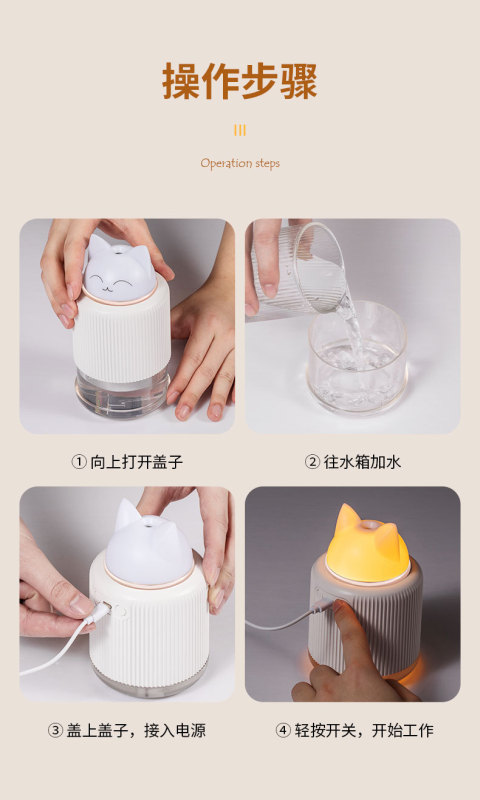 操作步骤

Operation steps

① 向上打开盖子

② 往水箱加水

③ 盖上盖子，接入电源

④ 轻按开关，开始工作