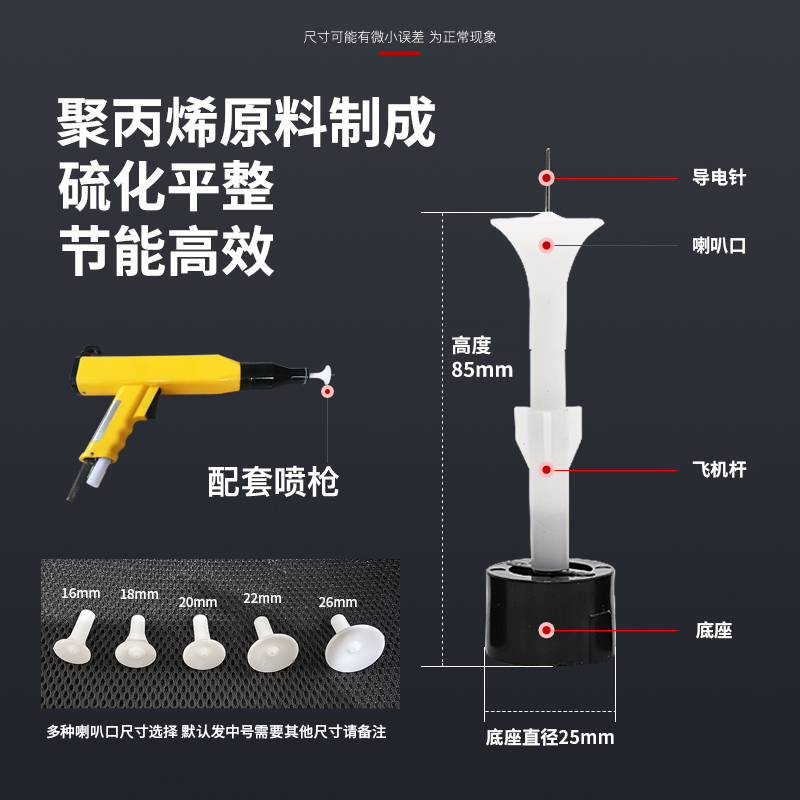 尺寸可能有微小误差 为正常现象

聚丙烯原料制成
硫化平整
节能高效

配套喷枪

16mm 18mm 20mm 22mm 26mm

多种喇叭口尺寸选择 默认发中号需要其他尺寸请备注

导电针

喇叭口

高度
85mm

飞机杆

底座

底座直径25mm