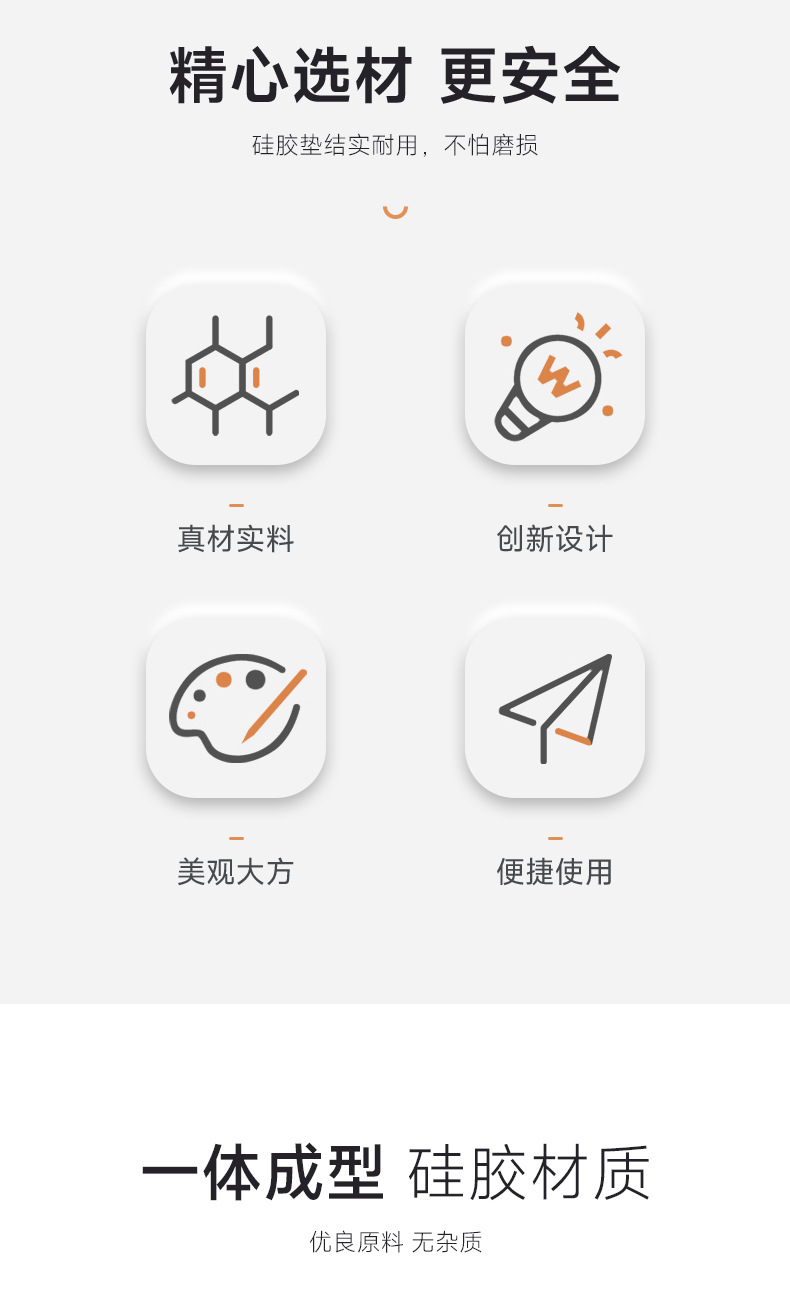 精心选材 更安全

硅胶垫结实耐用，不怕磨损

真材实料

创新设计

美观大方

便捷使用

一体成型 硅胶材质

优良原料 无杂质