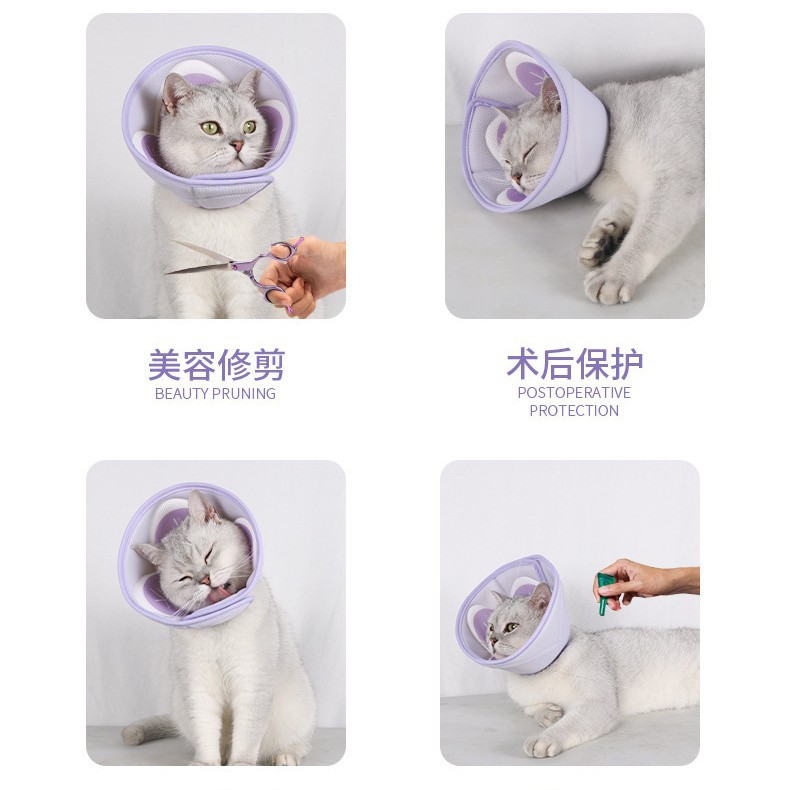 美容修剪
BEAUTY PRUNING

术后保护
POSTOPERATIVE PROTECTION