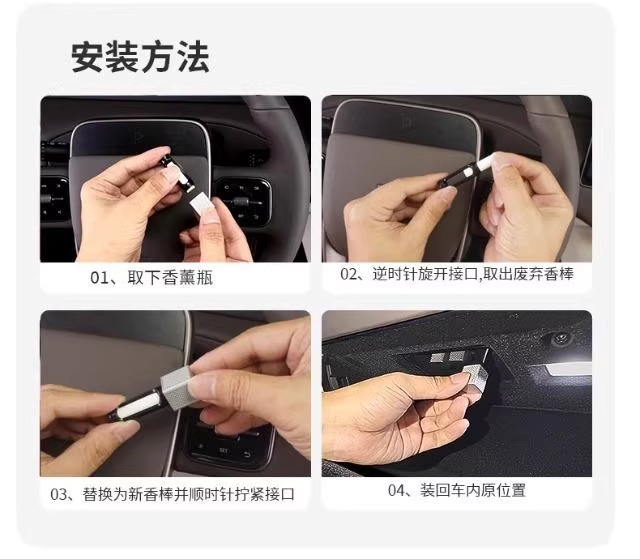 安装方法

01、取下香薰瓶

02、逆时针旋开接口,取出废弃香棒

SET

03、替换为新香棒并顺时针拧紧接口

04、装回车内原位置