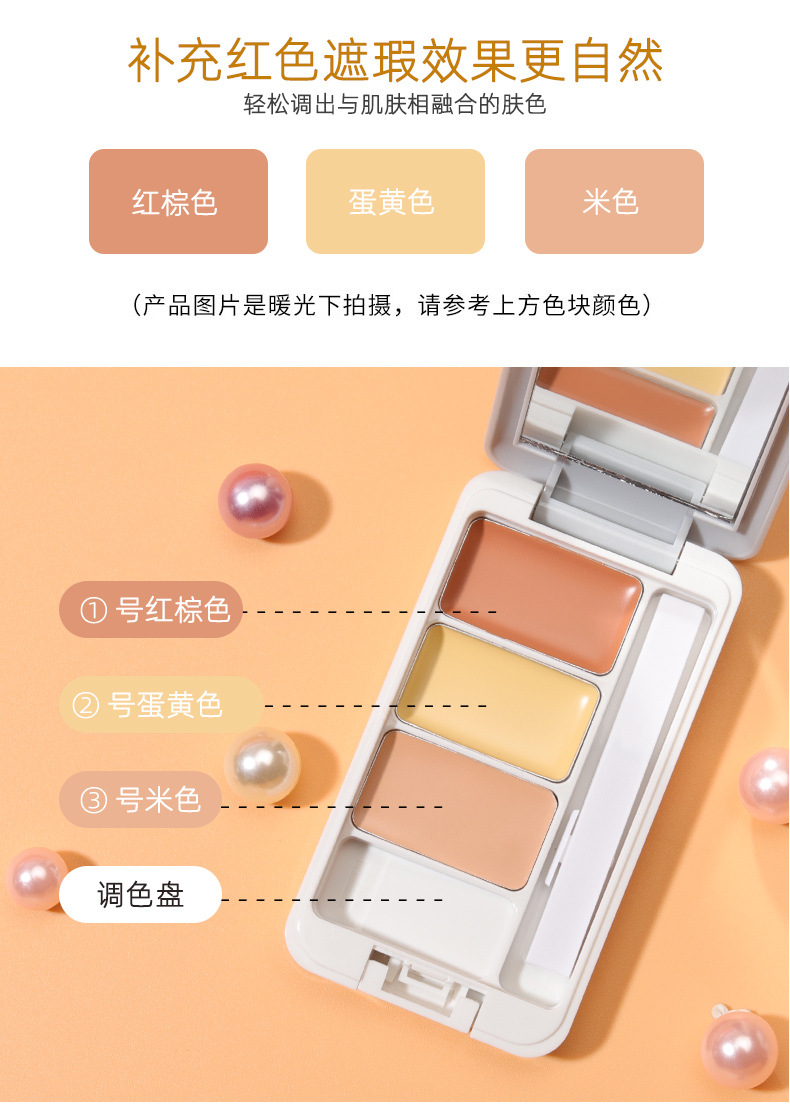 补充红色遮瑕效果更自然
轻松调出与肌肤相融合的肤色

红棕色
蛋黄色
米色

（产品图片是暖光下拍摄，请参考上方色块颜色）

① 号红棕色
② 号蛋黄色
③ 号米色
调色盘