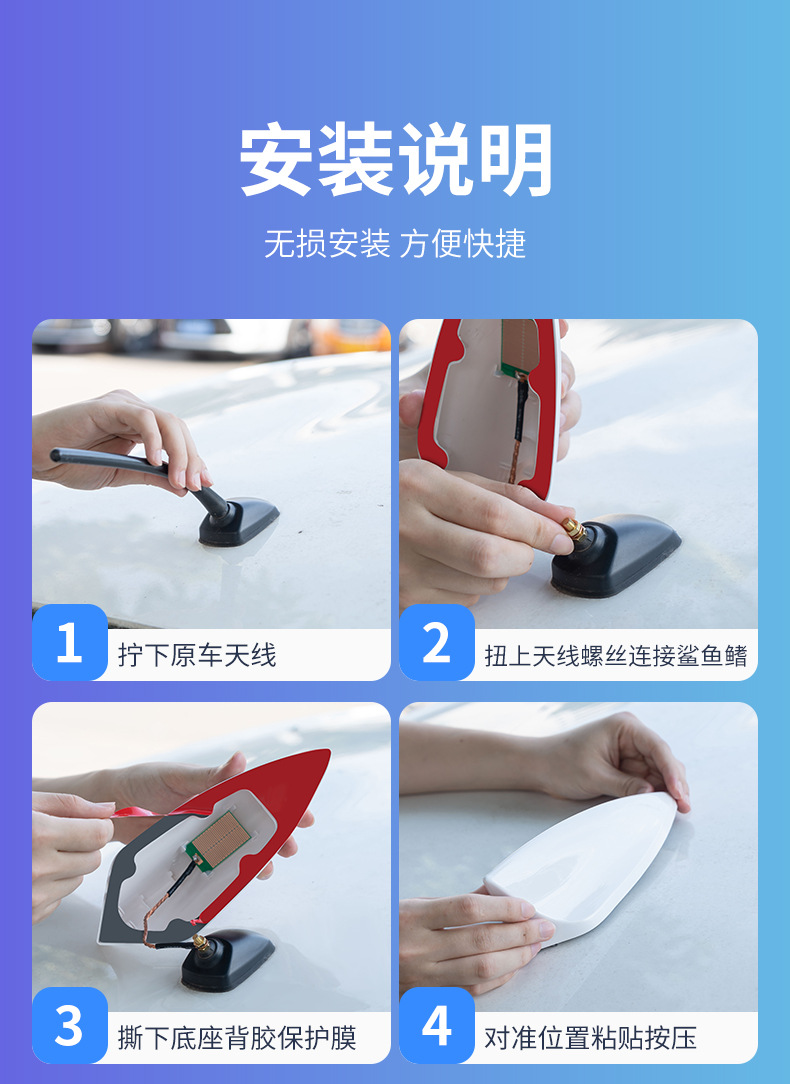 安装说明

无损安装 方便快捷

1 拧下原车天线

2 扭上天线螺丝连接鲨鱼鳍

3 撕下底座背胶保护膜

4 对准位置粘贴按压