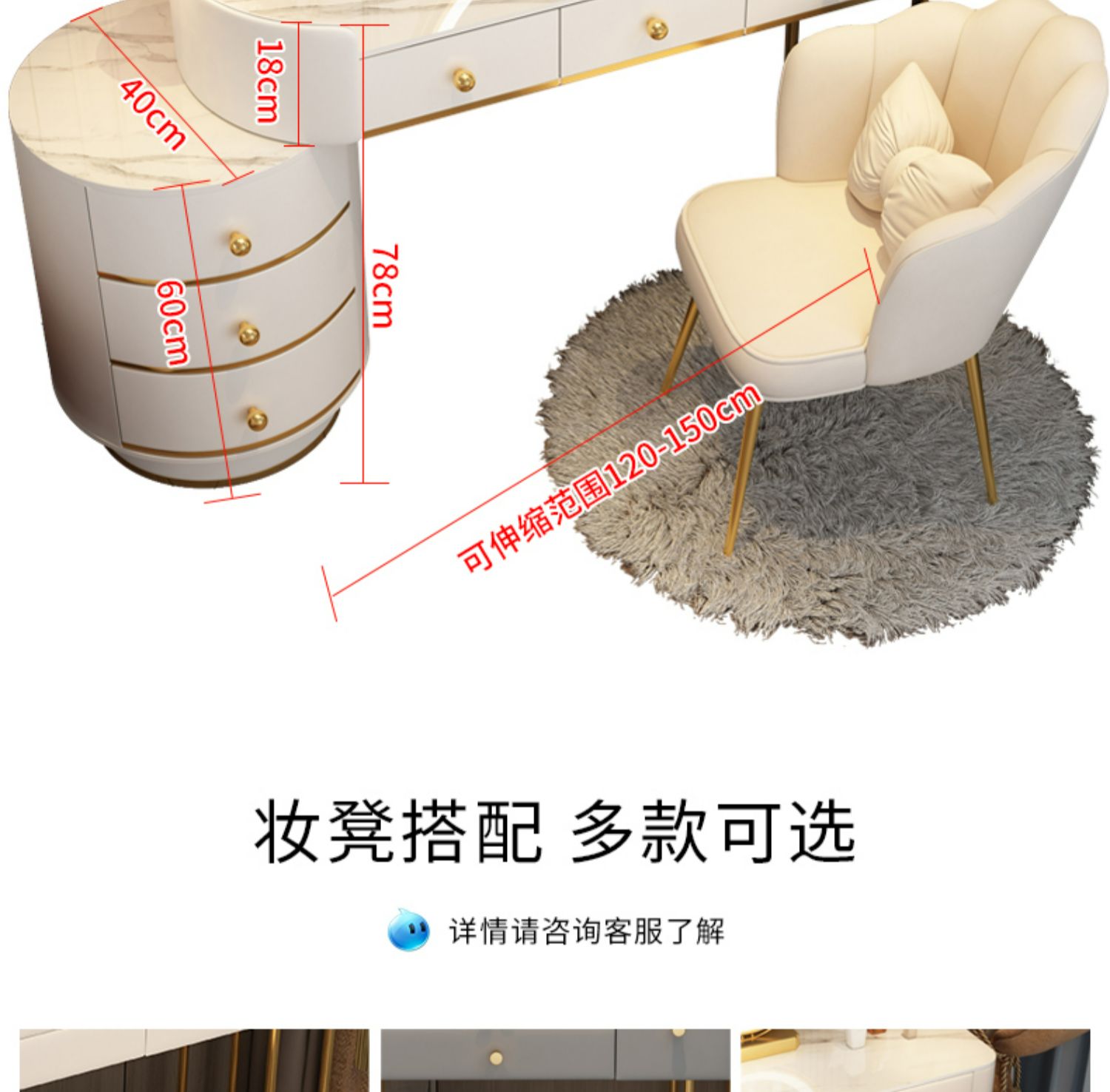 40cm
18cm
60cm
78cm
可伸缩范围120-150cm

妆凳搭配 多款可选

详情请咨询客服了解