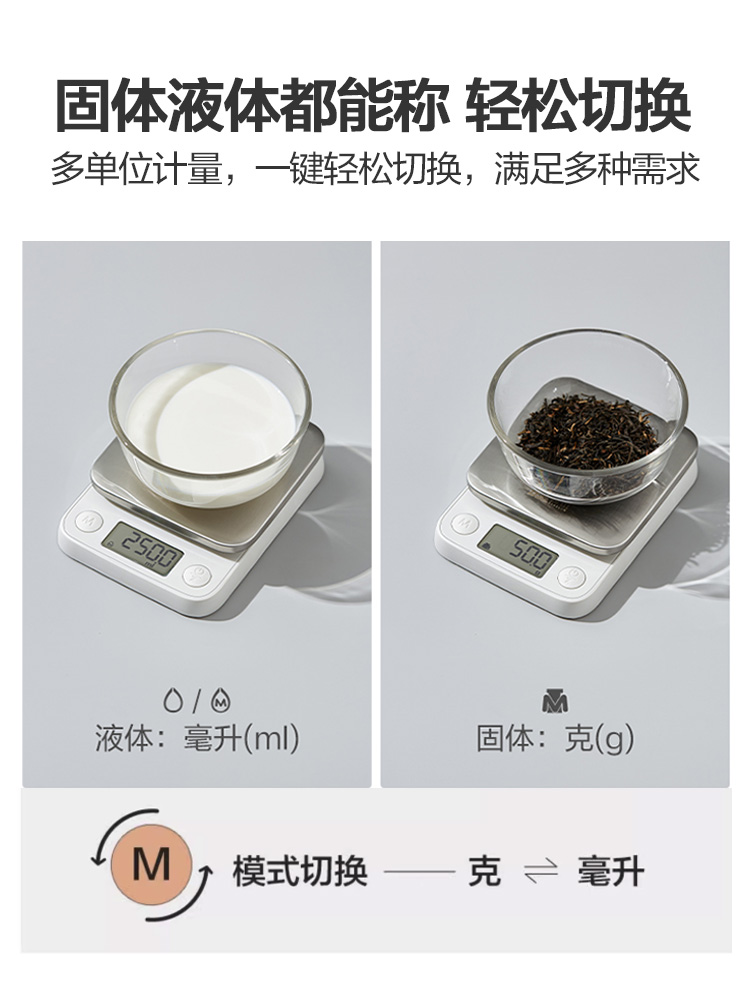 固体液体都能称 轻松切换
多单位计量，一键轻松切换，满足多种需求

250.0

50.0

液体：毫升(ml)

固体：克(g)

M 模式切换 —— 克 ⇌ 毫升