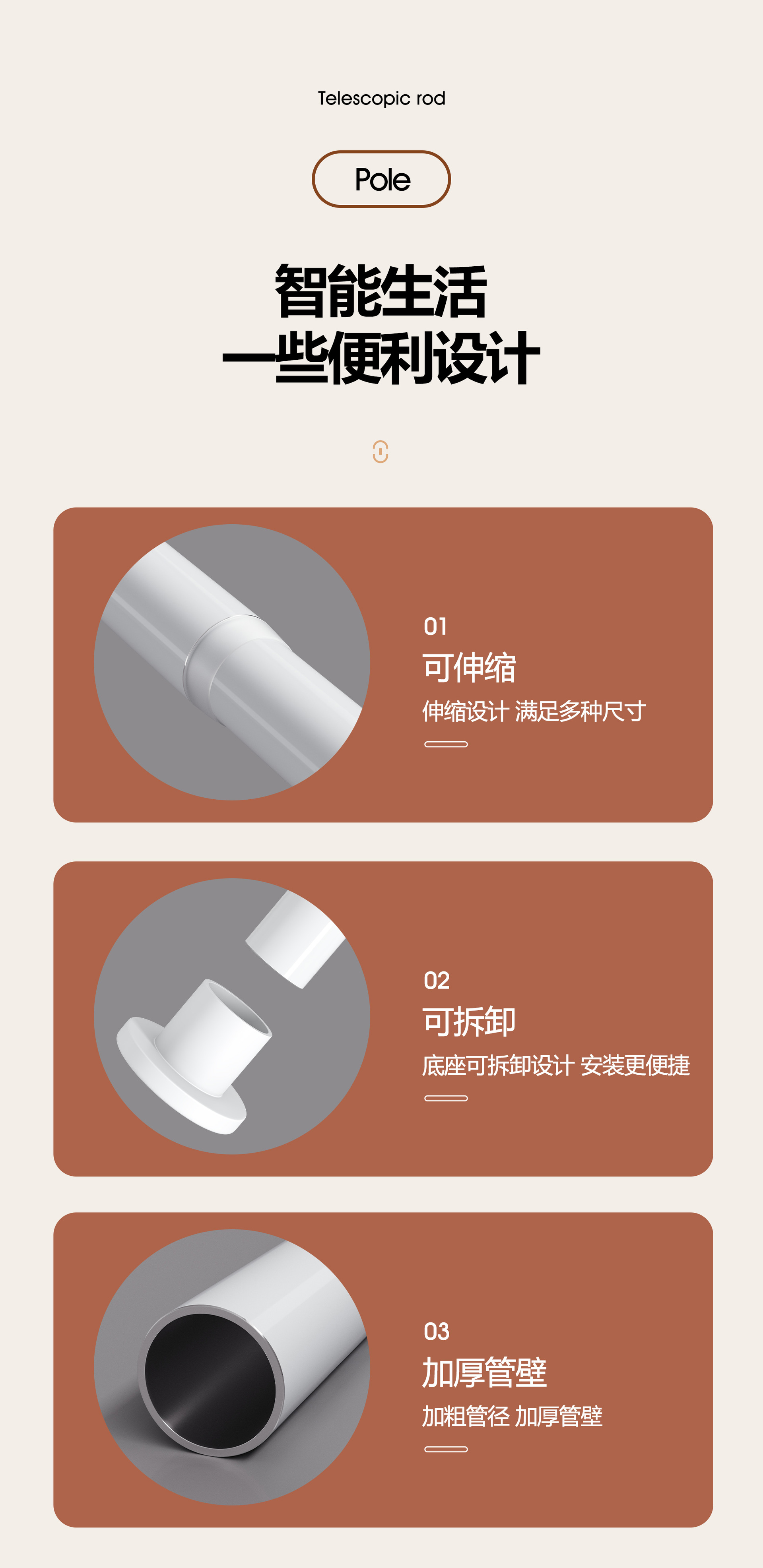 Telescopic rod

Pole

智能生活
一些便利设计

01
可伸缩
伸缩设计 满足多种尺寸

02
可拆卸
底座可拆卸设计 安装更便捷

03
加厚管壁
加粗管径 加厚管壁