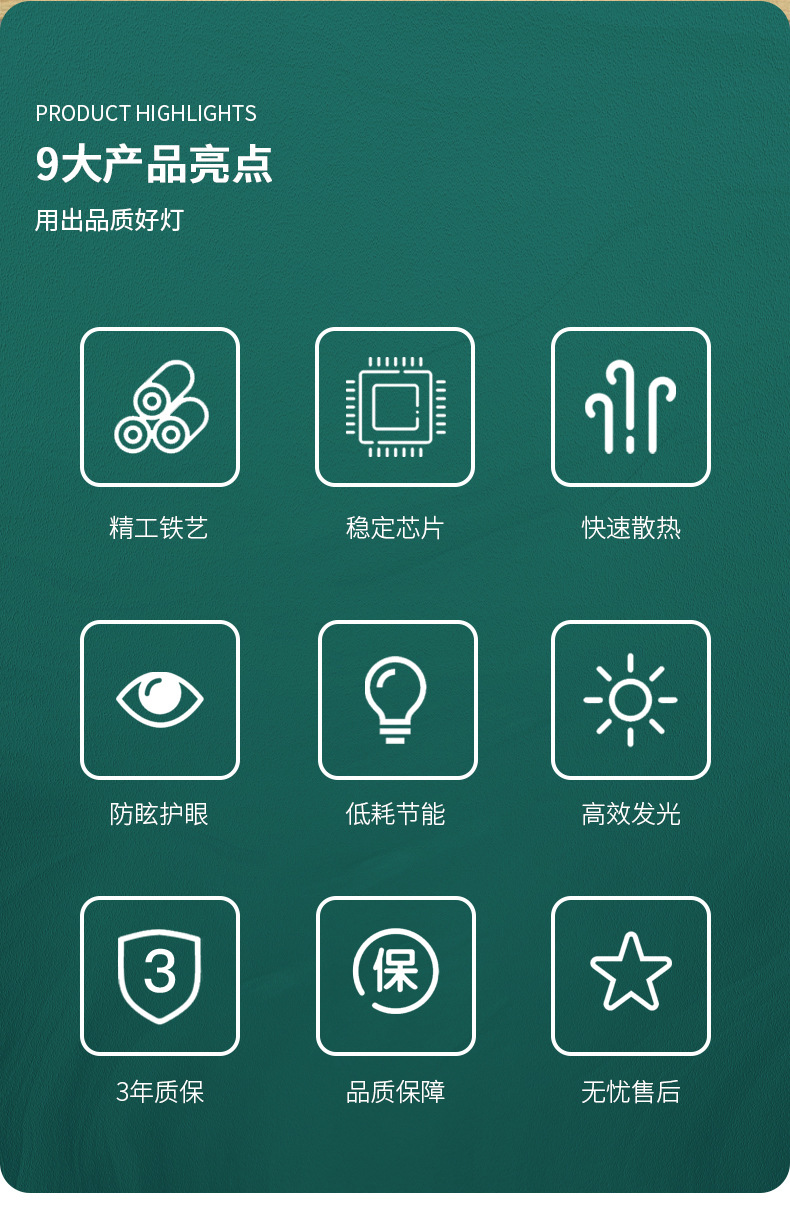 PRODUCT HIGHLIGHTS
9大产品亮点
用出品质好灯

精工铁艺

稳定芯片

快速散热

防眩护眼

低耗节能

高效发光

3

3年质保

保

品质保障

无忧售后