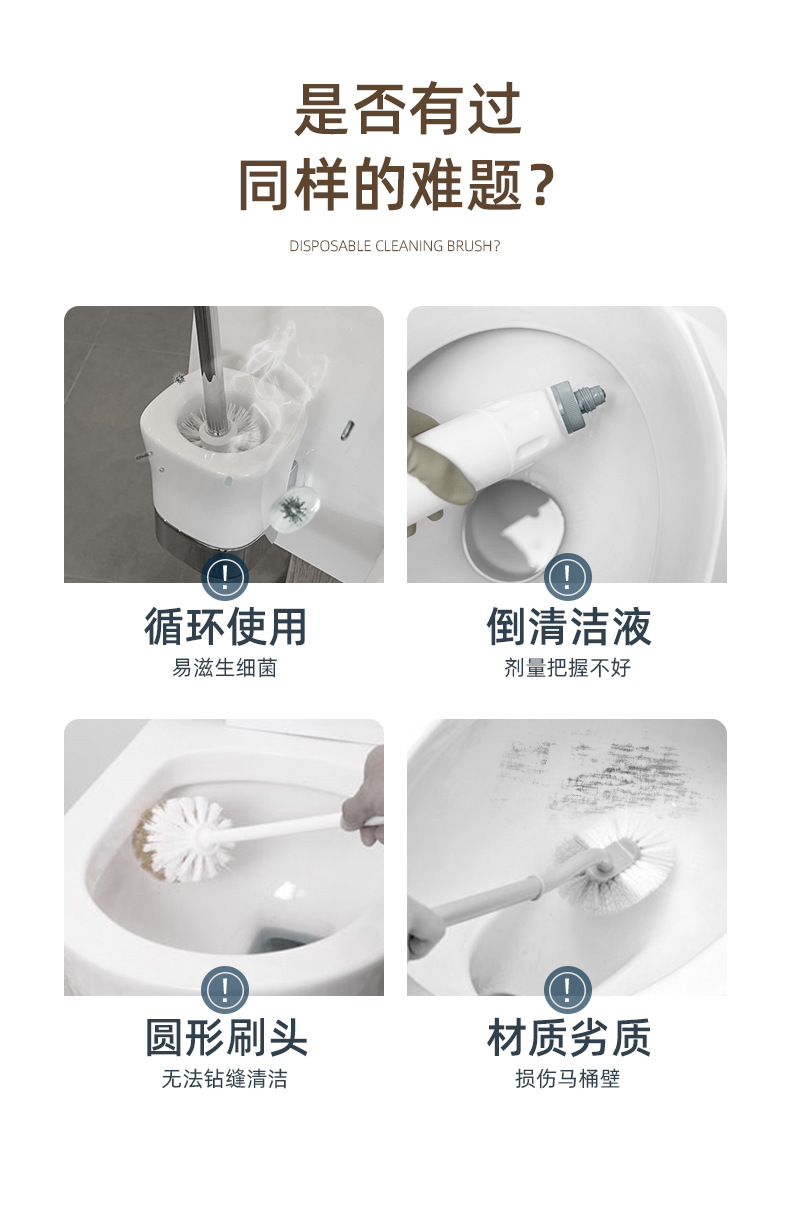 是否有过
同样的难题？

DISPOSABLE CLEANING BRUSH?

!
循环使用
易滋生细菌

!
倒清洁液
剂量把握不好

!
圆形刷头
无法钻缝清洁

!
材质劣质
损伤马桶壁