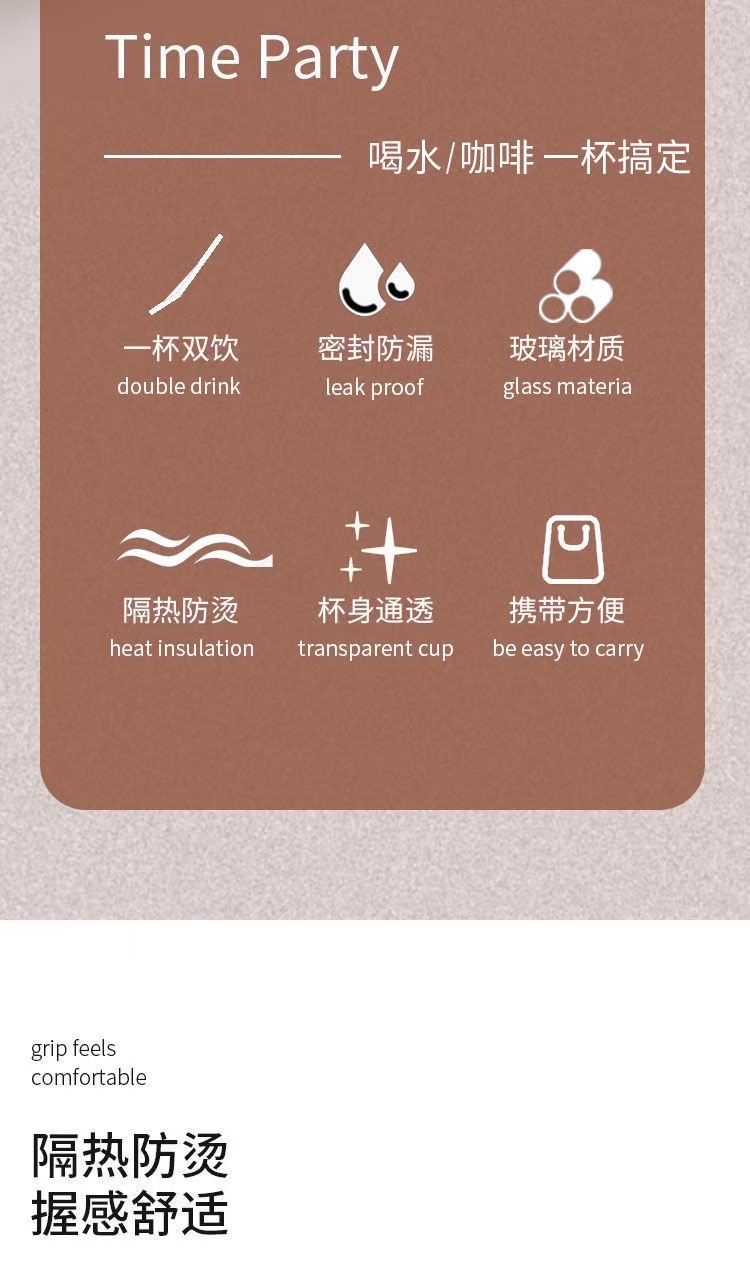 Time Party

喝水/咖啡 一杯搞定

一杯双饮
double drink

密封防漏
leak proof

玻璃材质
glass materia

隔热防烫
heat insulation

杯身通透
transparent cup

携带方便
be easy to carry

grip feels
comfortable

隔热防烫
握感舒适