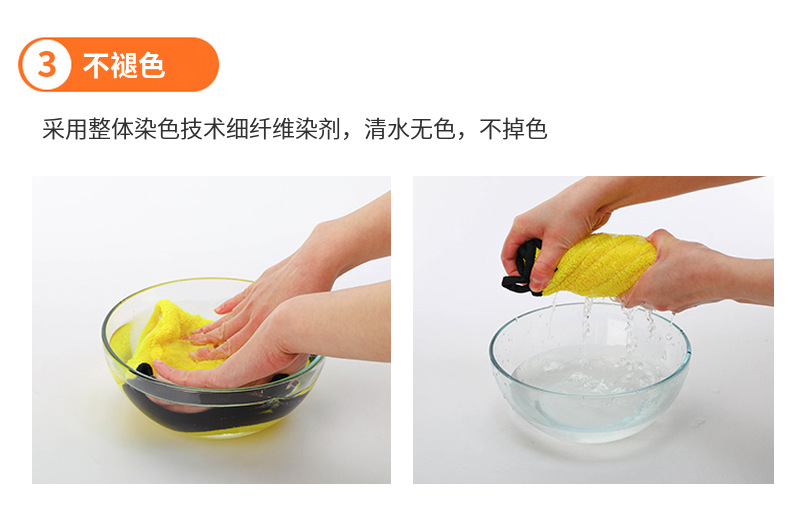 3 不褪色

采用整体染色技术细纤维染剂，清水无色，不掉色