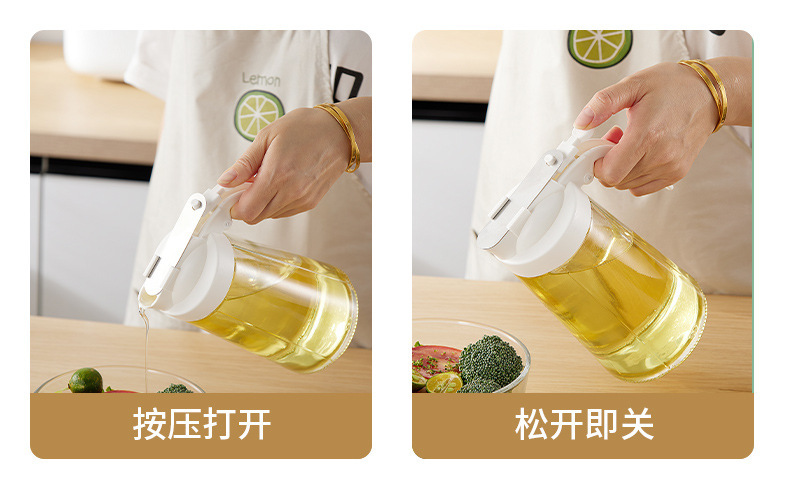 Lemon

按压打开

松开即关