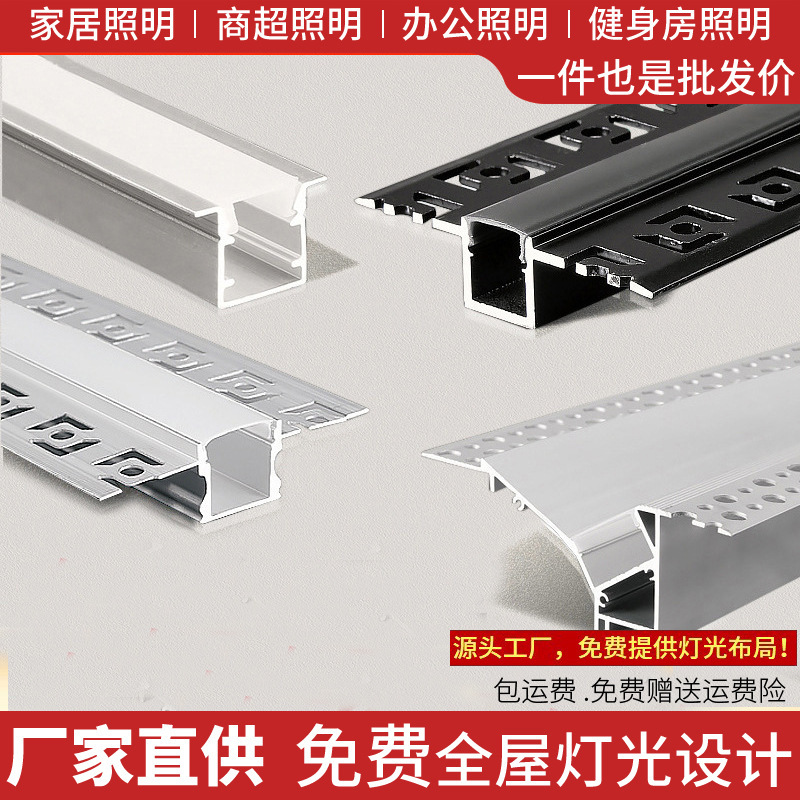 家居照明 | 商超照明 | 办公照明 | 健身房照明

一件也是批发价

源头工厂，免费提供灯光布局！

包运费 .免费赠送运费险

厂家直供 免费全屋灯光设计