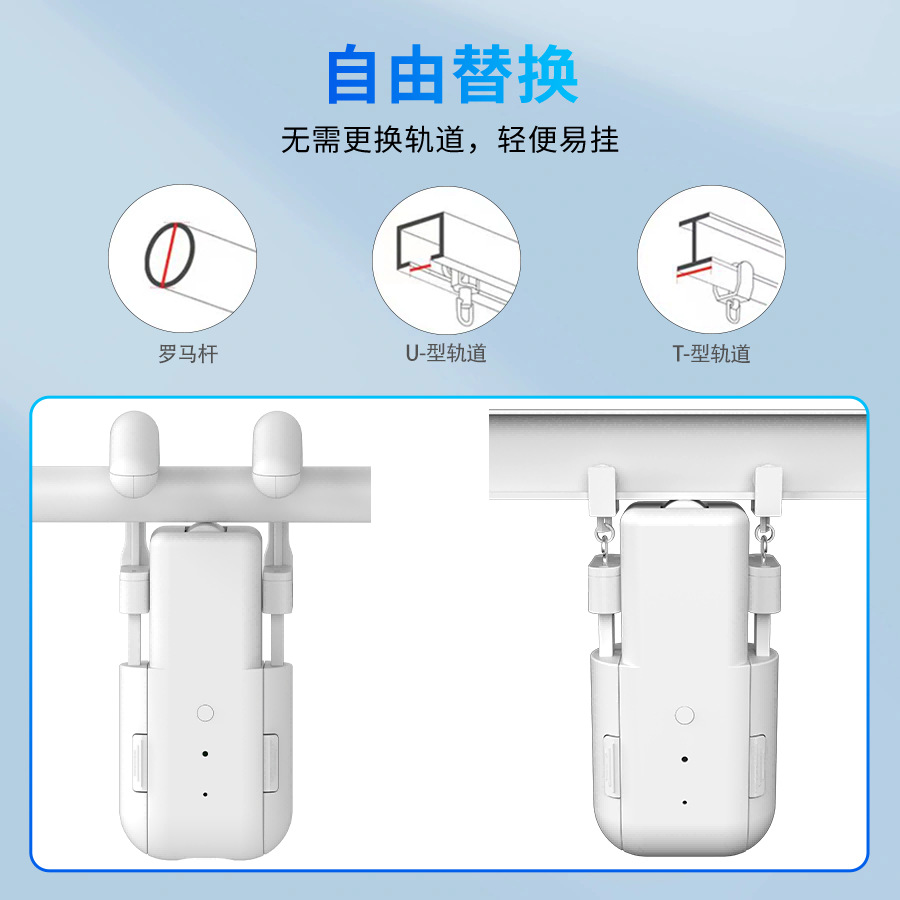 自由替换

无需更换轨道，轻便易挂

罗马杆

U-型轨道

T-型轨道