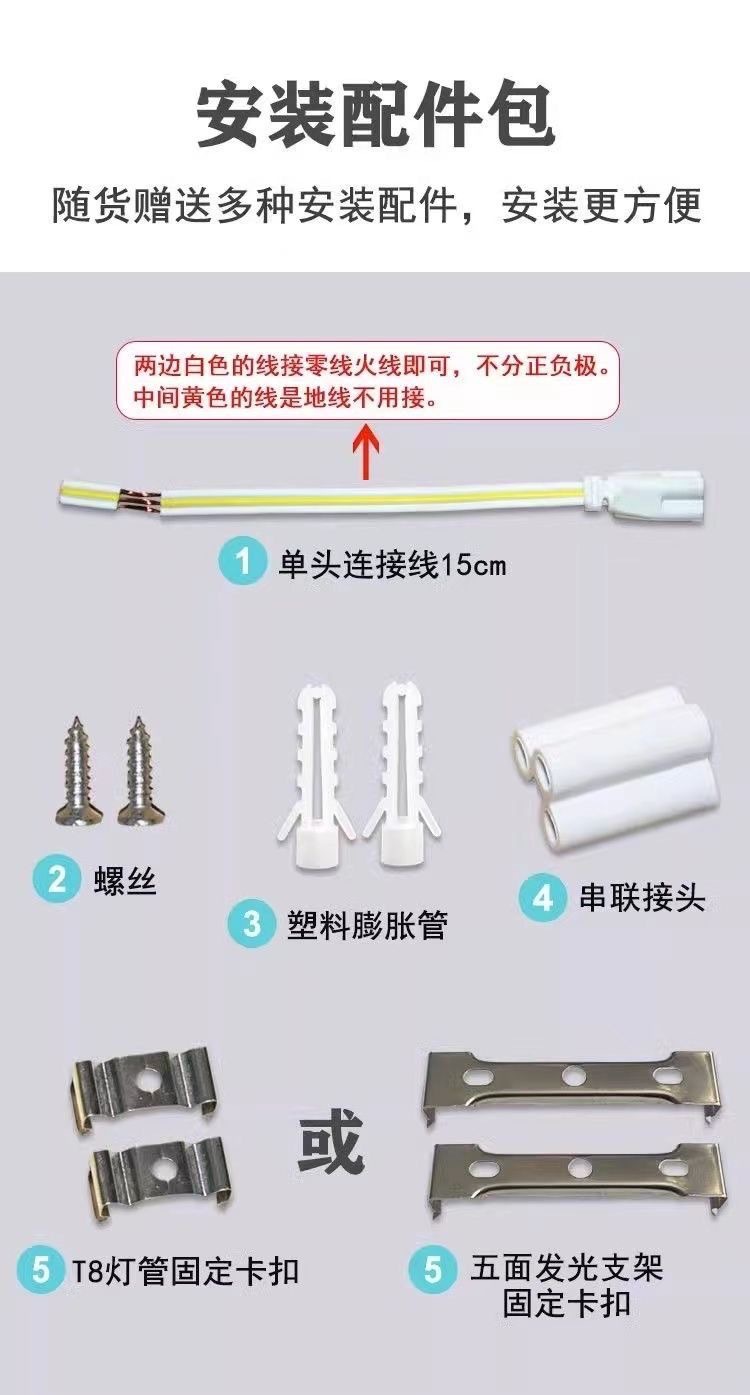 安装配件包

随货赠送多种安装配件，安装更方便

两边白色的线接零线火线即可，不分正负极。
中间黄色的线是地线不用接。

1 单头连接线15cm

2 螺丝

3 塑料膨胀管

4 串联接头

或

5 T8灯管固定卡扣

5 五面发光支架固定卡扣