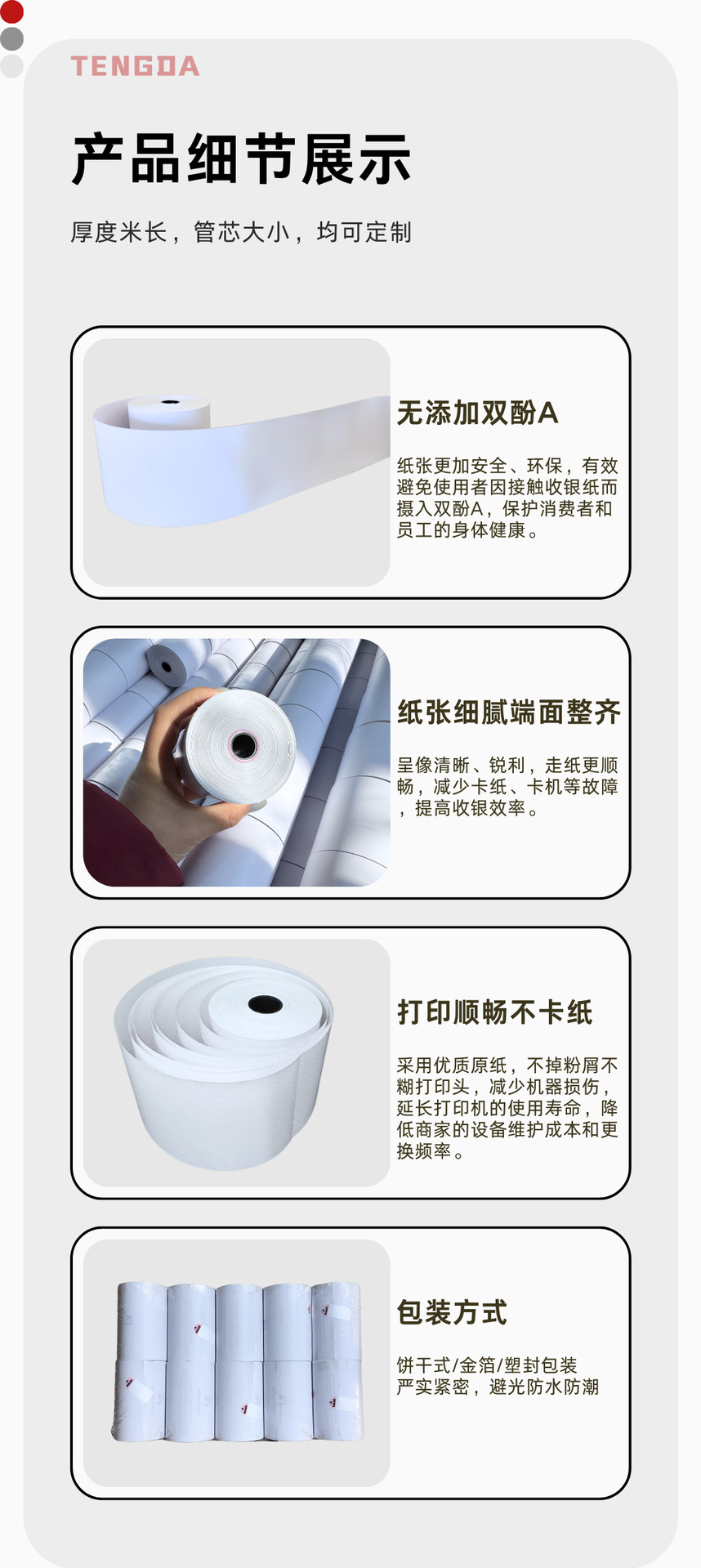 TENGDA

产品细节展示

厚度米长，管芯大小，均可定制

无添加双酚A

纸张更加安全、环保，有效避免使用者因接触收银纸而摄入双酚A，保护消费者和员工的身体健康。

纸张细腻端面整齐

呈像清晰、锐利，走纸更顺畅，减少卡纸、卡机等故障，提高收银效率。

打印顺畅不卡纸

采用优质原纸，不掉粉屑不糊打印头，减少机器损伤，延长打印机的使用寿命，降低商家的设备维护成本和更换频率。

包装方式

饼干式/金箔/塑封包装
严实紧密，避光防水防潮