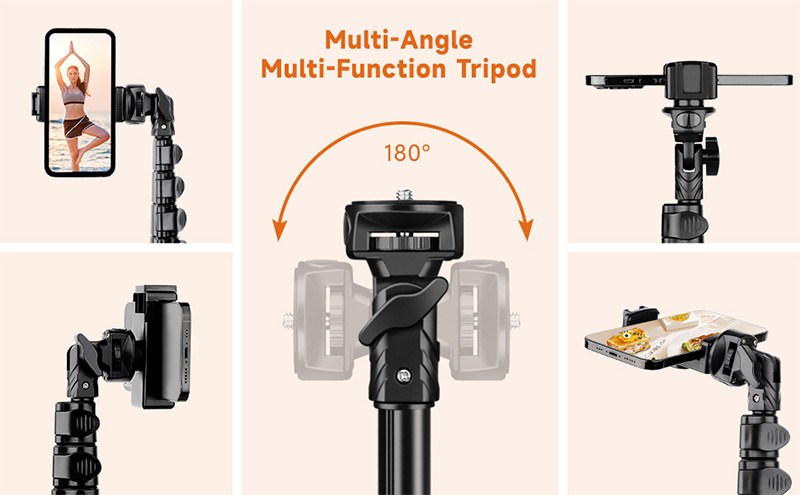 Multi-Angle
Multi-Function Tripod

180°