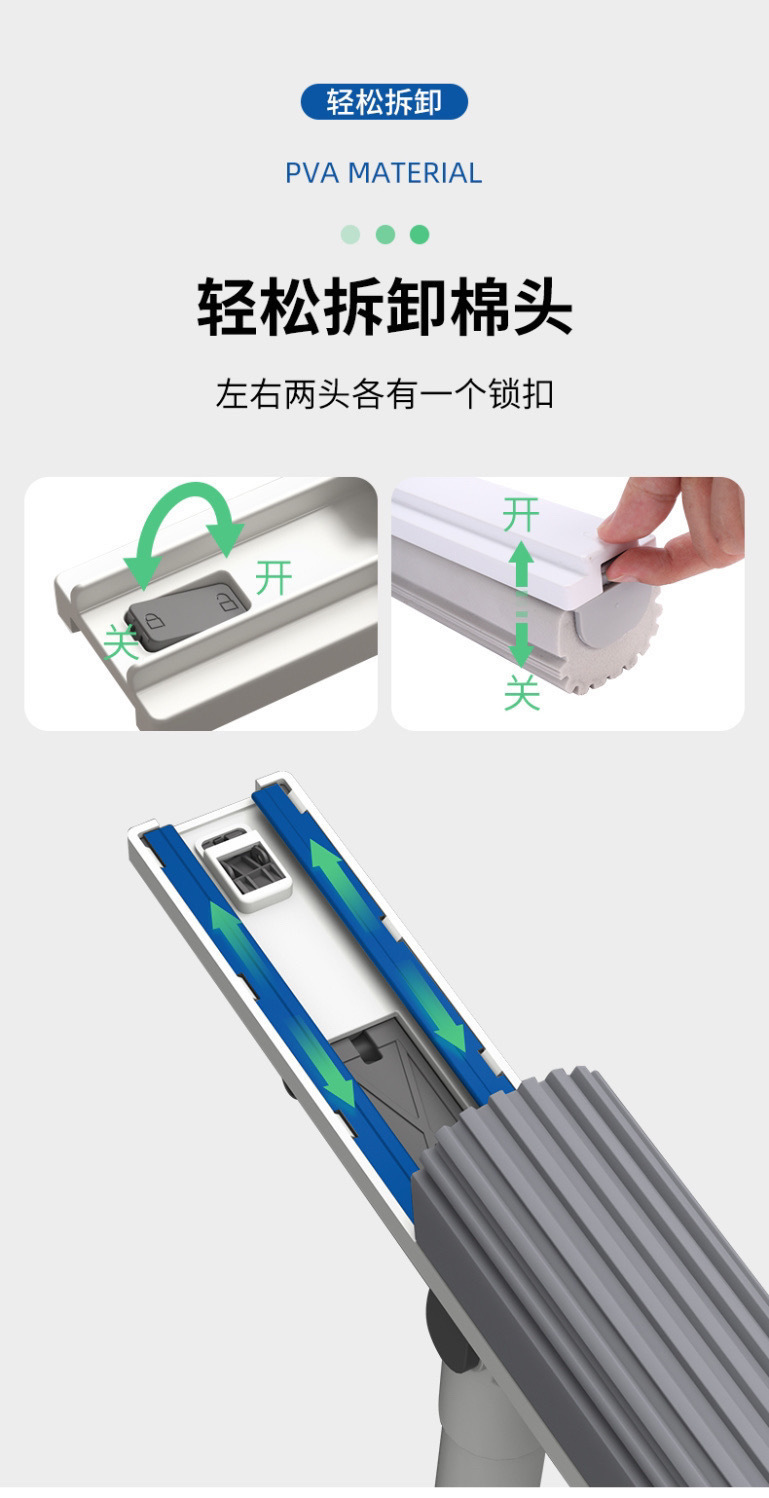 轻松拆卸

PVA MATERIAL

轻松拆卸棉头

左右两头各有一个锁扣

开
关

开
关