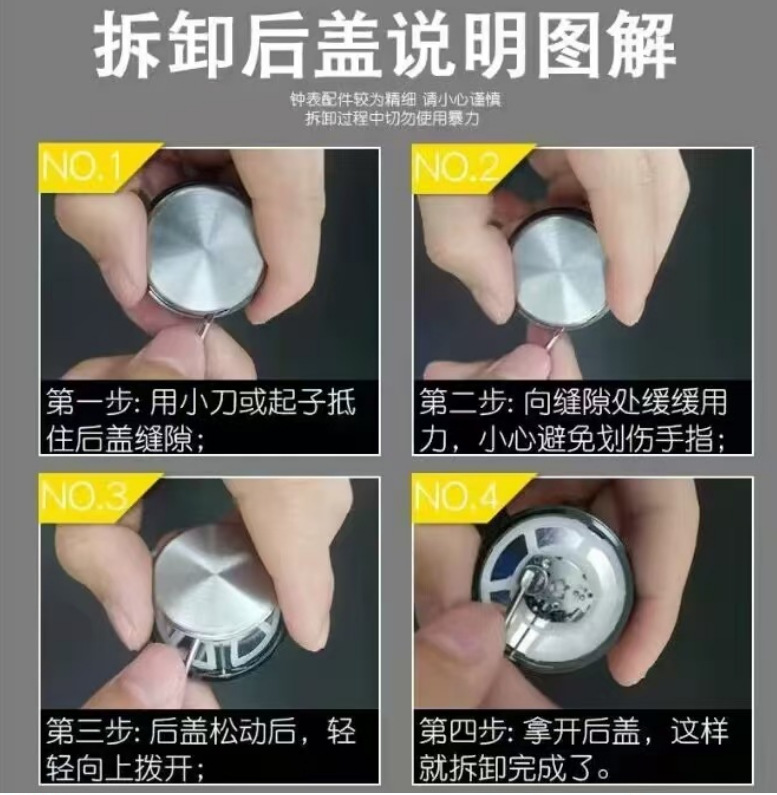 拆卸后盖说明图解

钟表配件较为精细 请小心谨慎
拆卸过程中切勿使用暴力

NO.1

第一步: 用小刀或起子抵住后盖缝隙;

NO.2

第二步: 向缝隙处缓缓用力，小心避免划伤手指;

NO.3

第三步: 后盖松动后，轻轻向上拨开;

NO.4

第四步: 拿开后盖，这样就拆卸完成了。