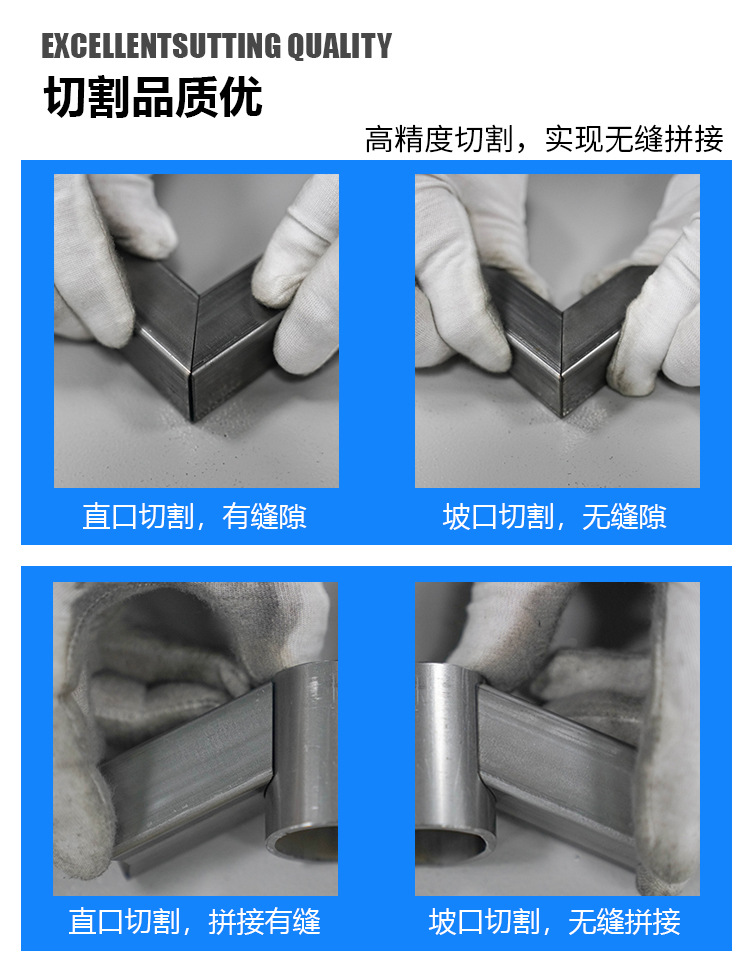 EXCELLENTSUTTING QUALITY
切割品质优

高精度切割，实现无缝拼接

直口切割，有缝隙

坡口切割，无缝隙

直口切割，拼接有缝

坡口切割，无缝拼接