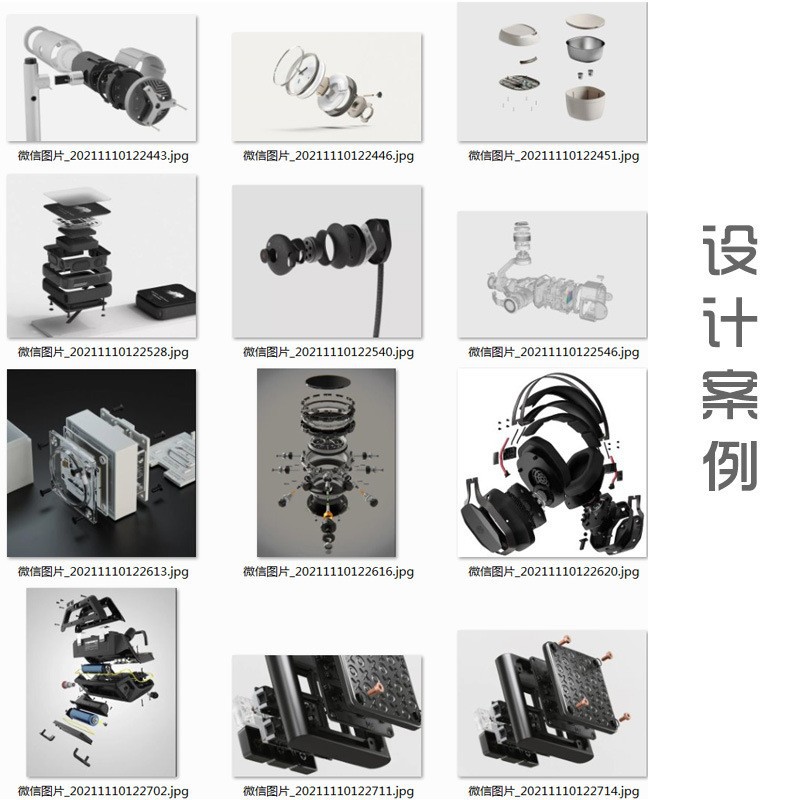 微信图片_20211110122443.jpg

微信图片_20211110122446.jpg

微信图片_20211110122451.jpg

微信图片_20211110122528.jpg

微信图片_20211110122540.jpg

微信图片_20211110122546.jpg

微信图片_20211110122613.jpg

微信图片_20211110122616.jpg

微信图片_20211110122620.jpg

微信图片_20211110122702.jpg

微信图片_20211110122711.jpg

微信图片_20211110122714.jpg

设计案例