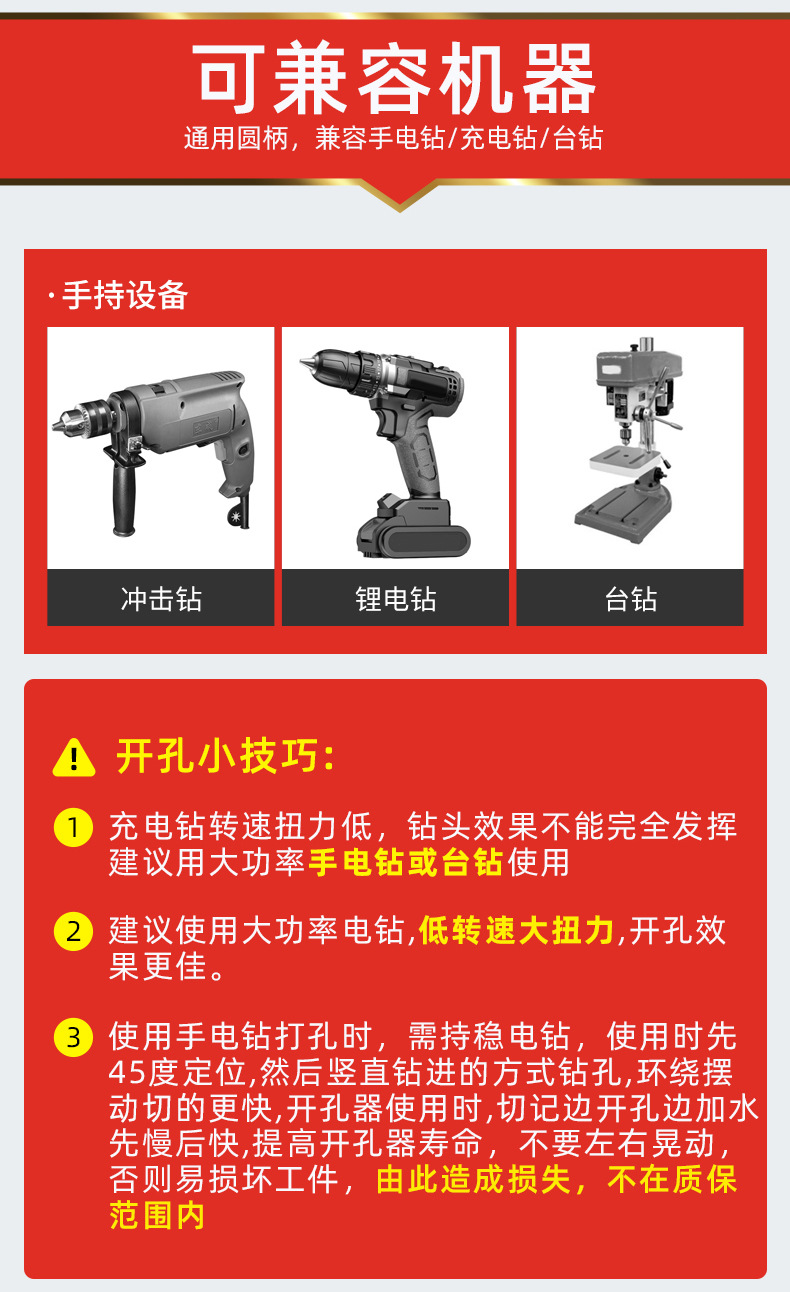 可兼容机器

通用圆柄，兼容手电钻/充电钻/台钻

· 手持设备

冲击钻

锂电钻

台钻

开孔小技巧：

1 充电钻转速扭力低，钻头效果不能完全发挥建议用大功率手电钻或台钻使用

2 建议使用大功率电钻，低转速大扭力，开孔效果更佳。

3 使用手电钻打孔时，需持稳电钻，使用时先45度定位，然后竖直钻进的方式钻孔，环绕摆动切的更快，开孔器使用时，切记边开孔边加水先慢后快，提高开孔器寿命，不要左右晃动，否则易损坏工件，由此造成损失，不在质保范围内