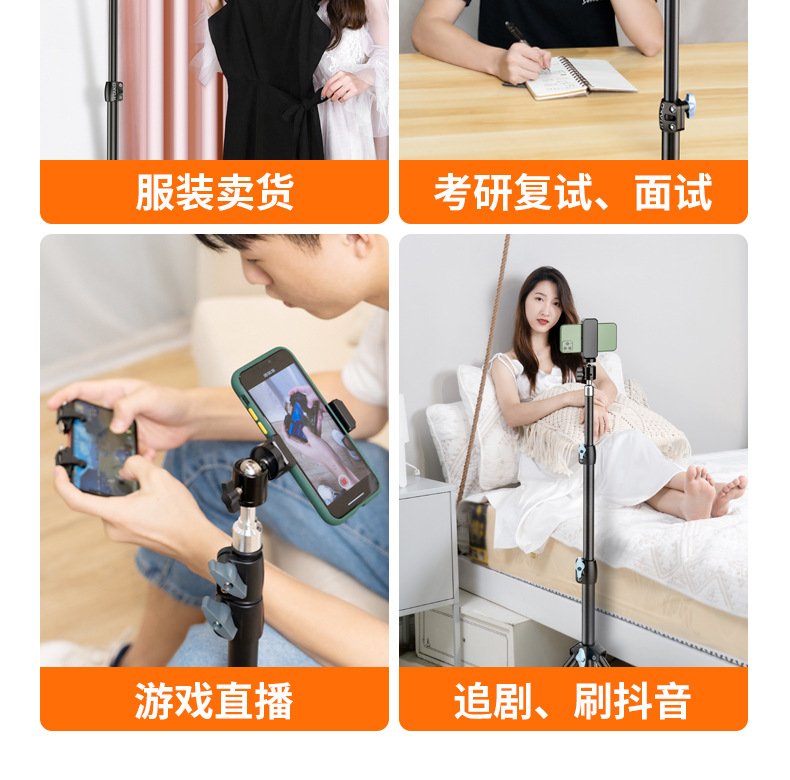 服装卖货

考研复试、面试

游戏直播

追剧、刷抖音