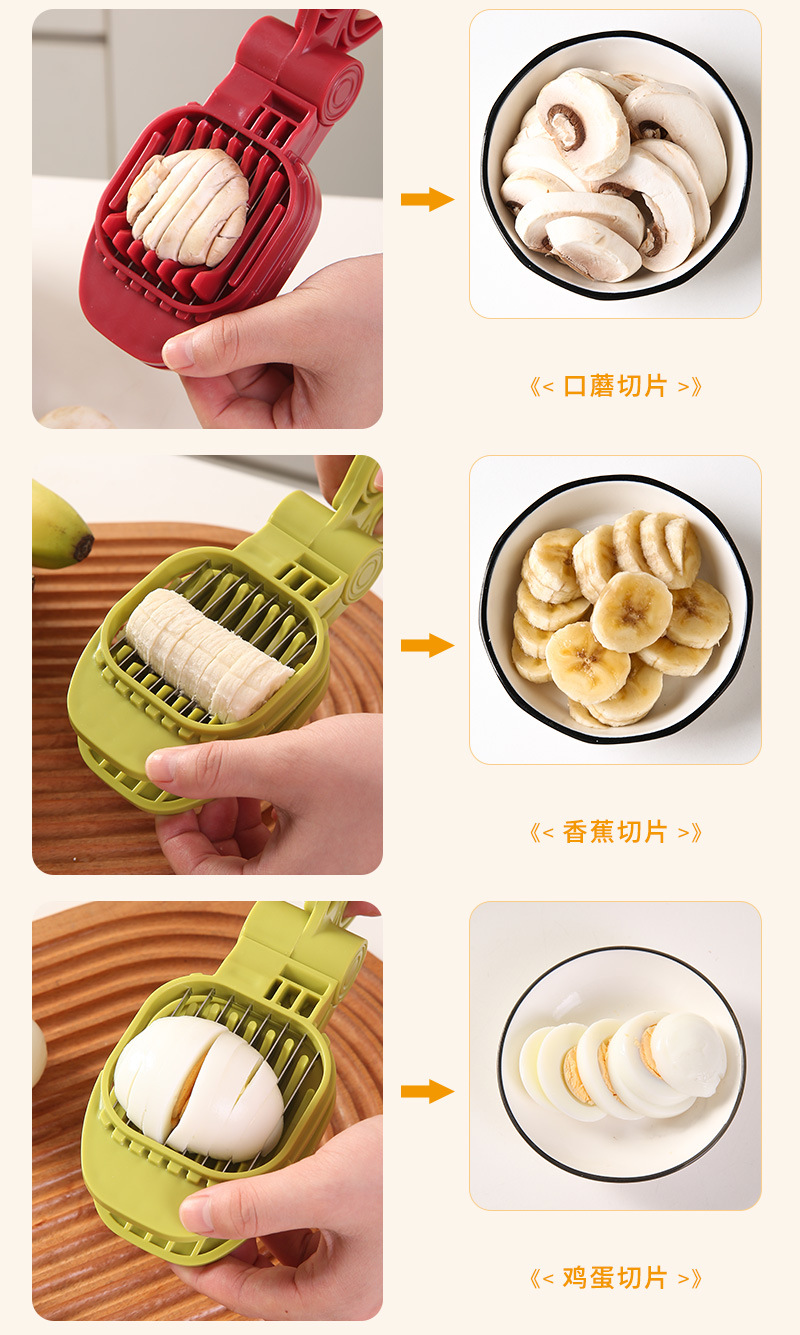 《< 口蘑切片 >》

《< 香蕉切片 >》

《< 鸡蛋切片 >》