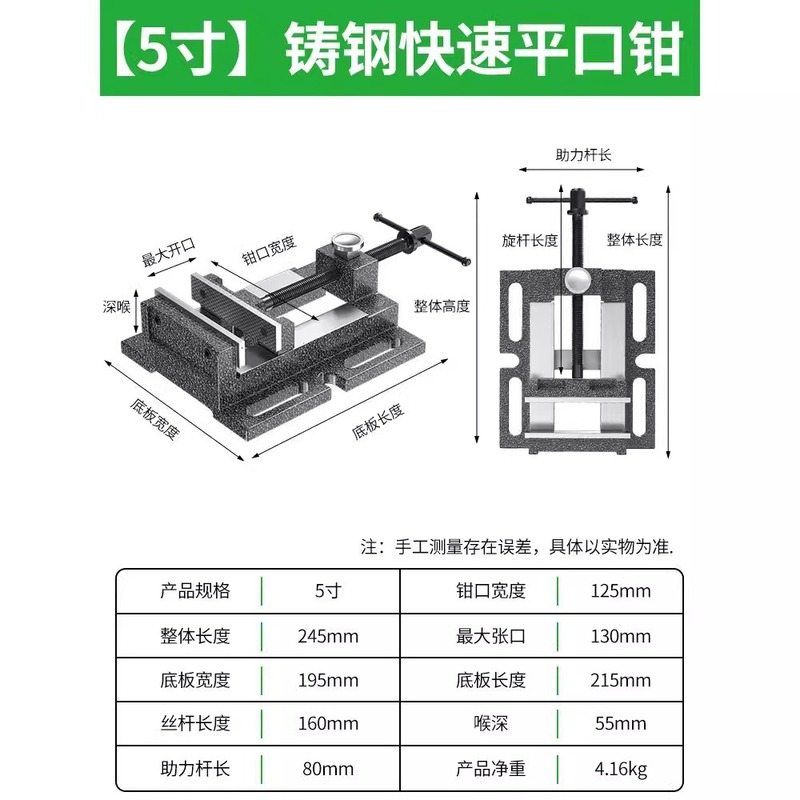 【5寸】铸钢快速平口钳

最大开口
钳口宽度
深喉
整体高度
底板宽度
底板长度

助力杆长
旋杆长度
整体长度

注：手工测量存在误差，具体以实物为准.

| 产品规格 | 5寸 | 钳口宽度 | 125mm |
|---|---|---|---|
| 整体长度 | 245mm | 最大张口 | 130mm |
| 底板宽度 | 195mm | 底板长度 | 215mm |
| 丝杆长度 | 160mm | 喉深 | 55mm |
| 助力杆长 | 80mm | 产品净重 | 4.16kg |