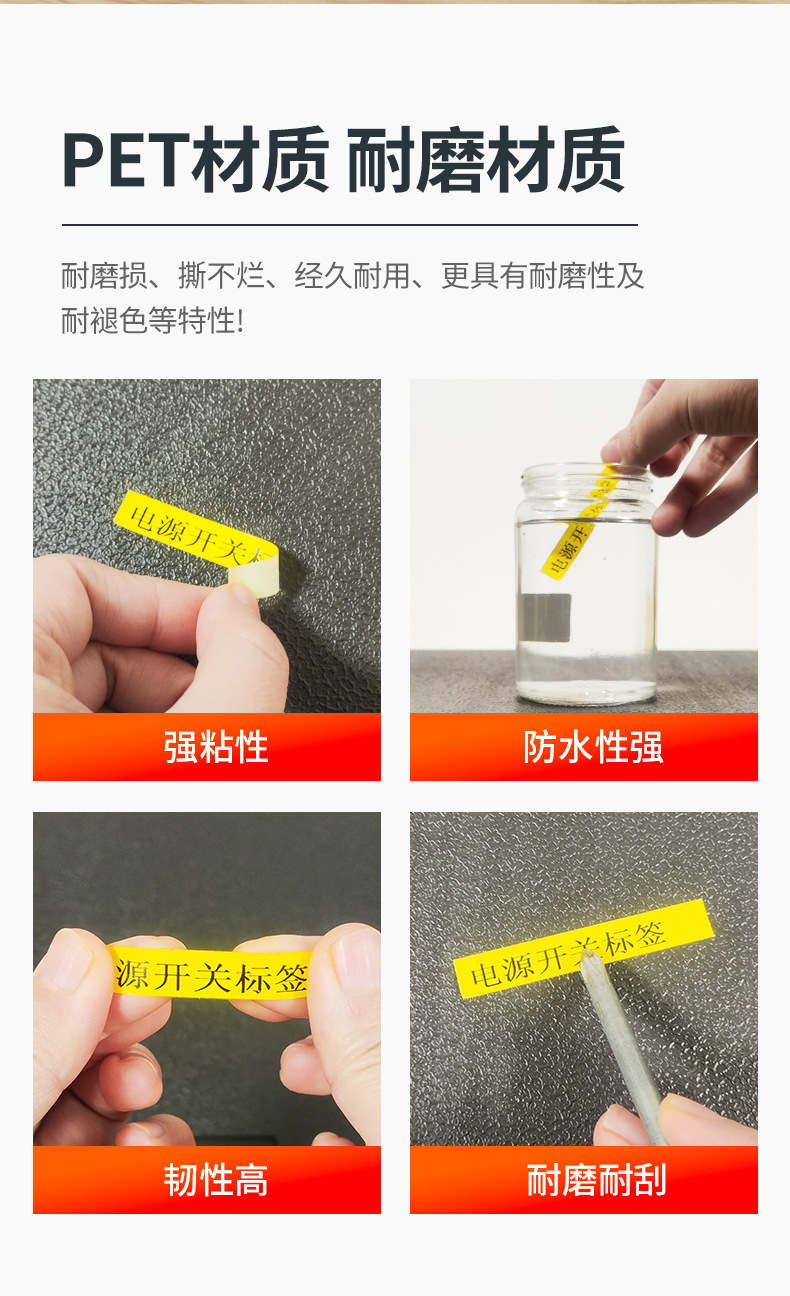 PET材质 耐磨材质

耐磨损、撕不烂、经久耐用、更具有耐磨性及耐褪色等特性!

电源开关

强粘性

电源开

防水性强

源开关标签

韧性高

电源开关标签

耐磨耐刮