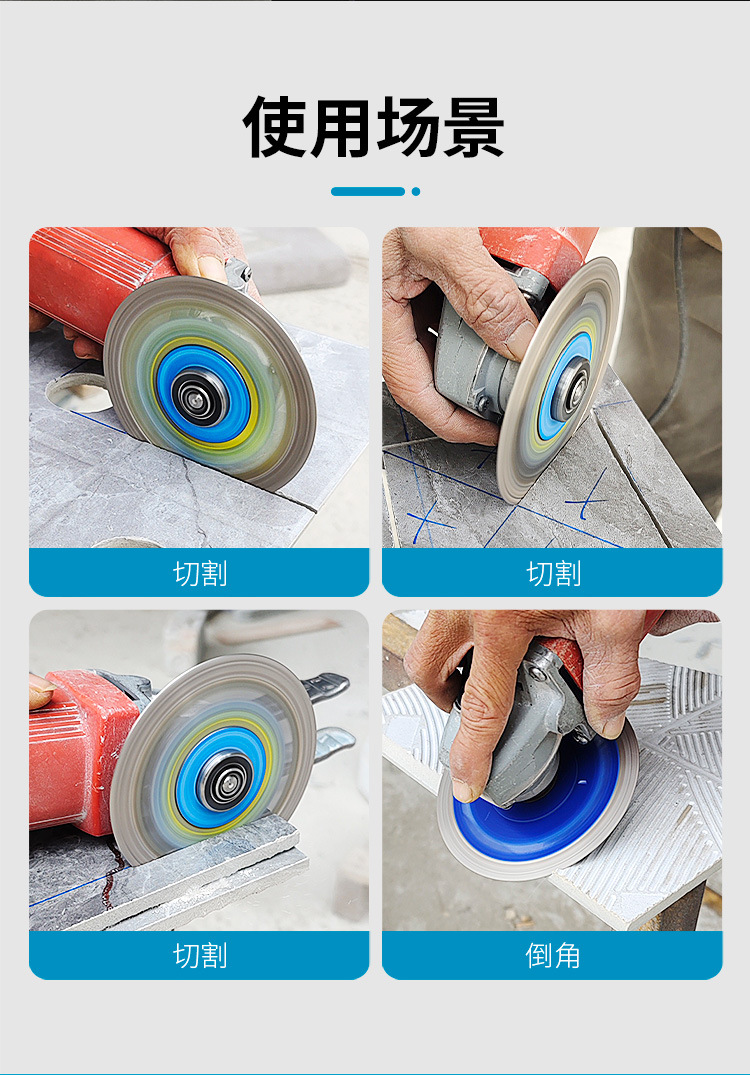 使用场景

切割

切割

切割

倒角