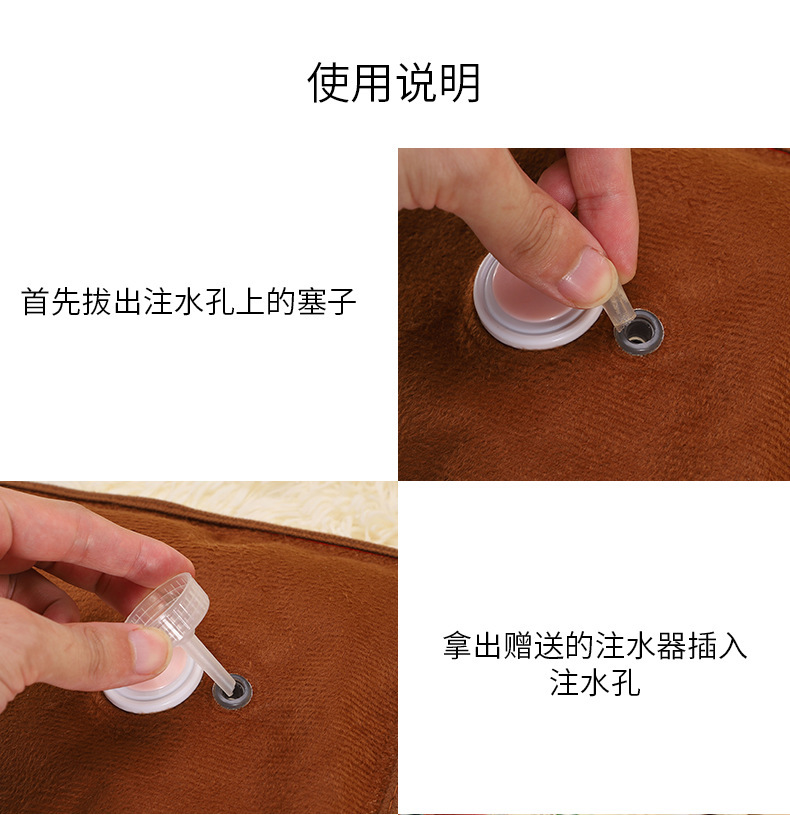 使用说明

首先拔出注水孔上的塞子

拿出赠送的注水器插入注水孔