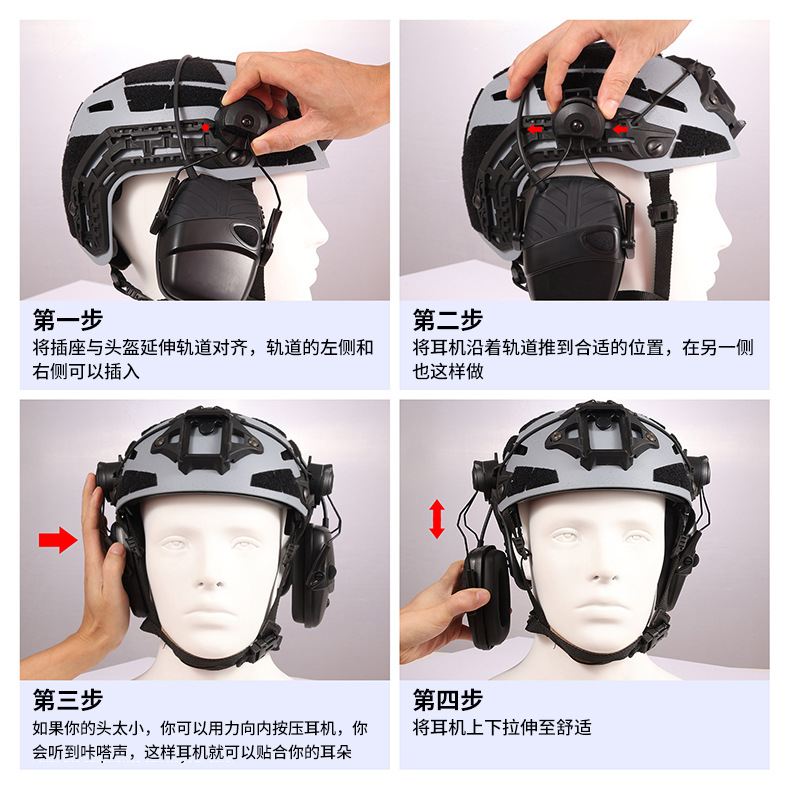 第一步
将插座与头盔延伸轨道对齐，轨道的左侧和右侧可以插入

第二步
将耳机沿着轨道推到合适的位置，在另一侧也这样做

第三步
如果你的头太小，你可以用力向内按压耳机，你会听到咔嗒声，这样耳机就可以贴合你的耳朵

第四步
将耳机上下拉伸至舒适