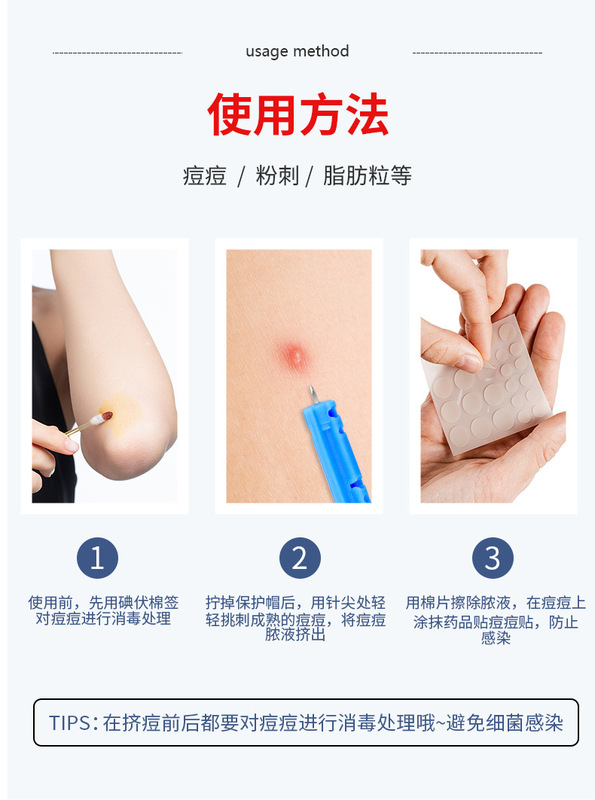 usage method

使用方法

痘痘 / 粉刺 / 脂肪粒等

1

使用前，先用碘伏棉签对痘痘进行消毒处理

2

拧掉保护帽后，用针尖处轻轻挑刺成熟的痘痘，将痘痘脓液挤出

3

用棉片擦除脓液，在痘痘上涂抹药品贴痘痘贴，防止感染

TIPS: 在挤痘前后都要对痘痘进行消毒处理哦~避免细菌感染