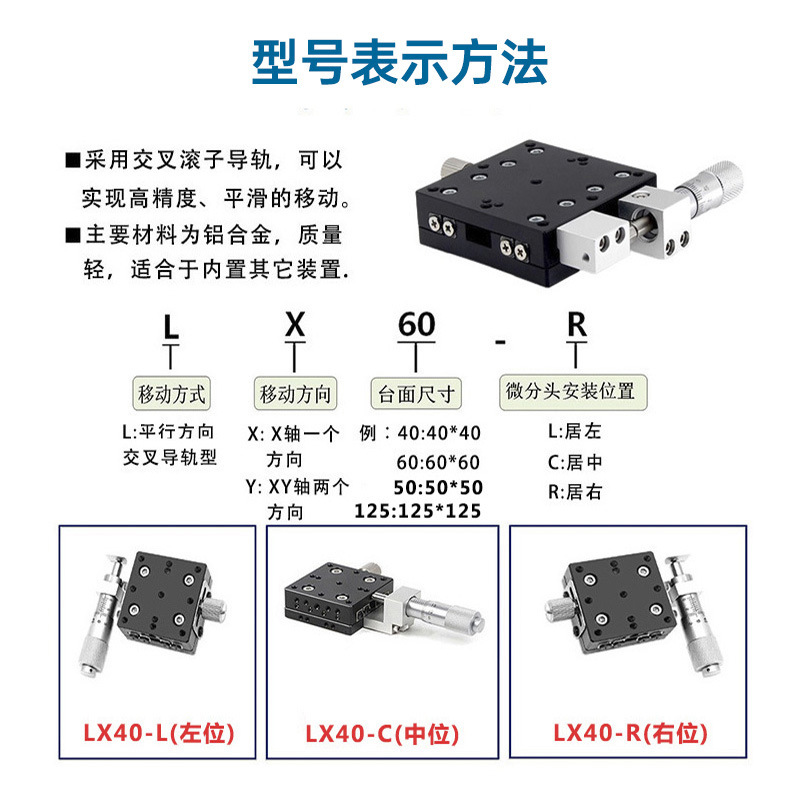 型号表示方法

■采用交叉滚子导轨，可以实现高精度、平滑的移动。
■主要材料为铝合金，质量轻，适合于内置其它装置.

L X 60 - R

移动方式
L:平行方向交叉导轨型

移动方向
X: X轴一个方向
Y: XY轴两个方向

台面尺寸
例：40:40*40
60:60*60
50:50*50
125:125*125

微分头安装位置
L:居左
C:居中
R:居右

LX40-L(左位)

LX40-C(中位)

LX40-R(右位)