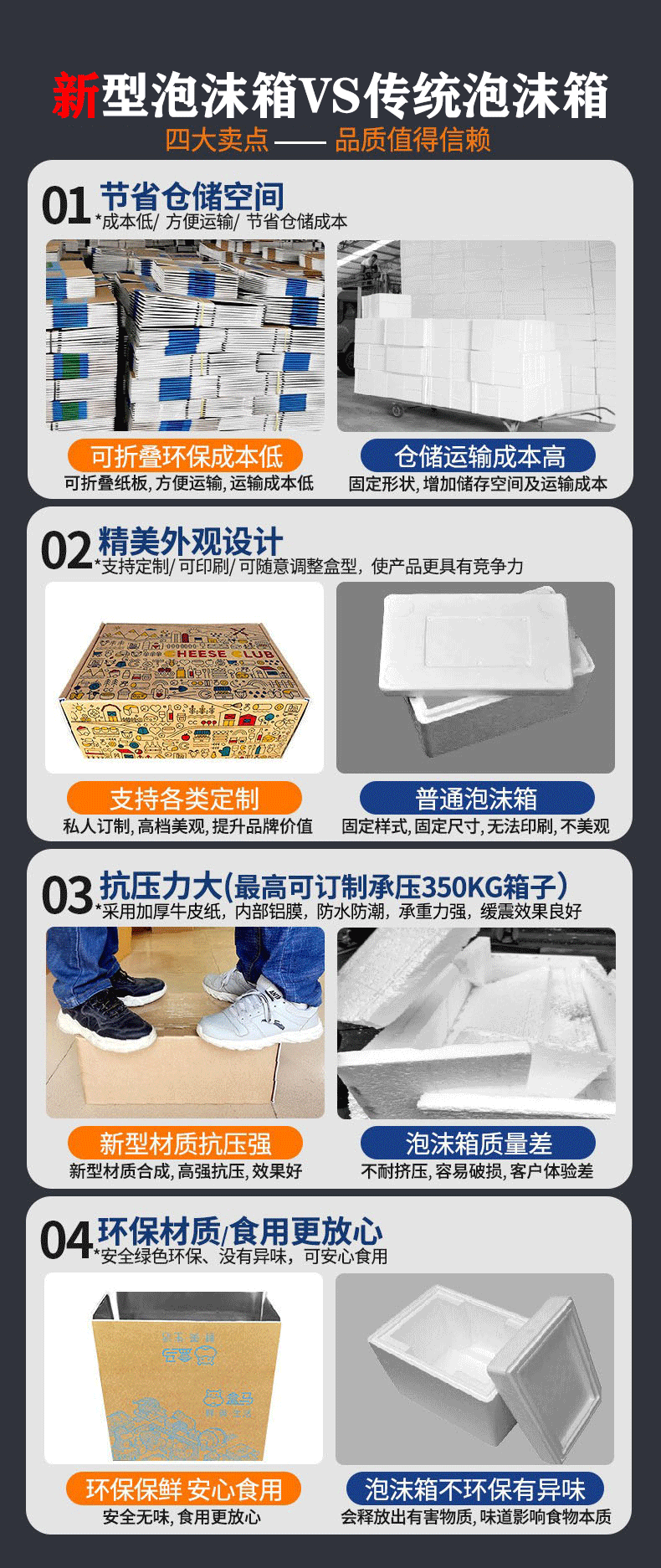 新型泡沫箱VS传统泡沫箱
四大卖点 —— 品质值得信赖

01 节省仓储空间
*成本低/ 方便运输/ 节省仓储成本

可折叠环保成本低
可折叠纸板, 方便运输, 运输成本低

仓储运输成本高
固定形状, 增加储存空间及运输成本

02 精美外观设计
*支持定制/ 可印刷/ 可随意调整盒型，使产品更具有竞争力

CHEESE CLUB

支持各类定制
私人订制, 高档美观, 提升品牌价值

普通泡沫箱
固定样式, 固定尺寸, 无法印刷, 不美观

03 抗压力大(最高可订制承压350KG箱子)
*采用加厚牛皮纸，内部铝膜，防水防潮，承重力强，缓震效果良好

新型材质抗压强
新型材质合成, 高强抗压, 效果好

泡沫箱质量差
不耐挤压, 容易破损, 客户体验差

04 环保材质/食用更放心
*安全绿色环保、没有异味，可安心食用

盒马

环保保鲜 安心食用
安全无味, 食用更放心

泡沫箱不环保有异味
会释放出有害物质, 味道影响食物本质